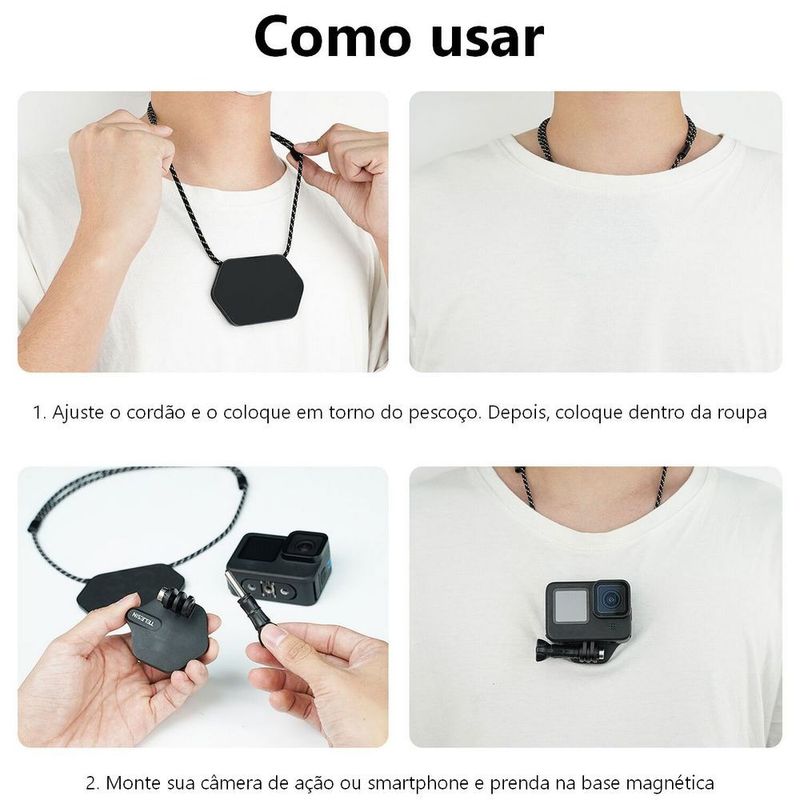 Como usar

1. Ajuste o cordão e o coloque em torno do pescoço. Depois, coloque dentro da roupa

TELESIN

2. Monte sua câmera de ação ou smartphone e prenda na base magnética