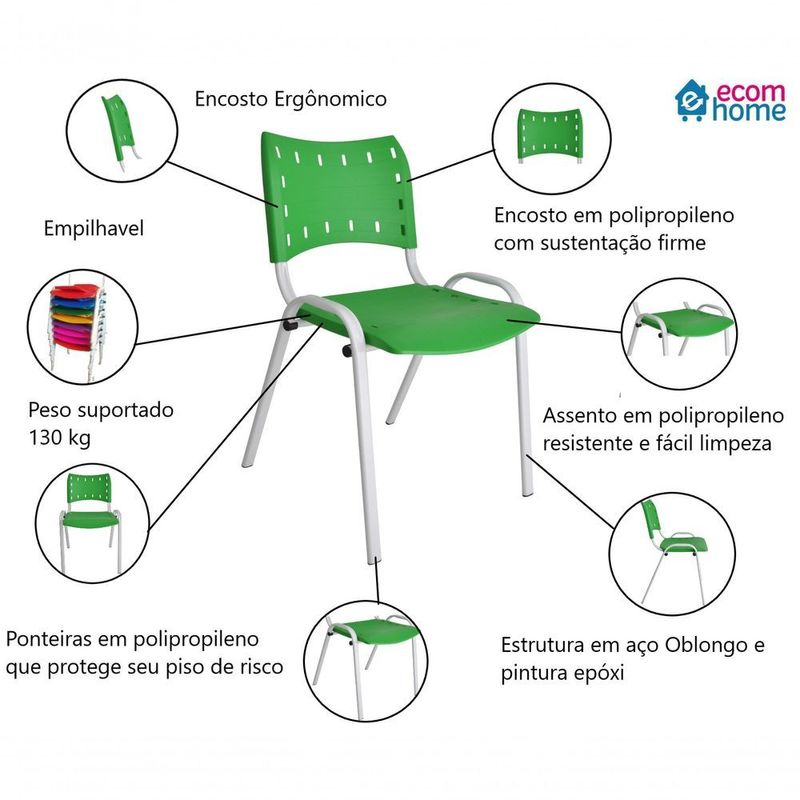 Encosto Ergônomico

ecom home

Empilhavel

Encosto em polipropileno com sustentação firme

Peso suportado 130 kg

Assento em polipropileno resistente e fácil limpeza

Ponteiras em polipropileno que protege seu piso de risco

Estrutura em aço Oblongo e pintura epóxi