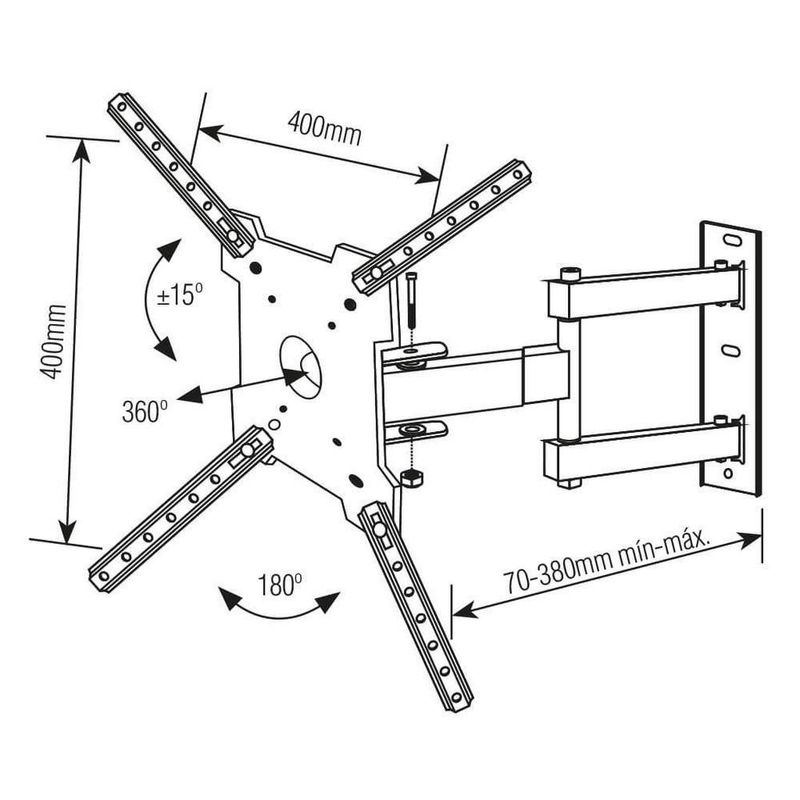 400mm

400mm

±15º

360º

180º

70-380mm mín-máx.