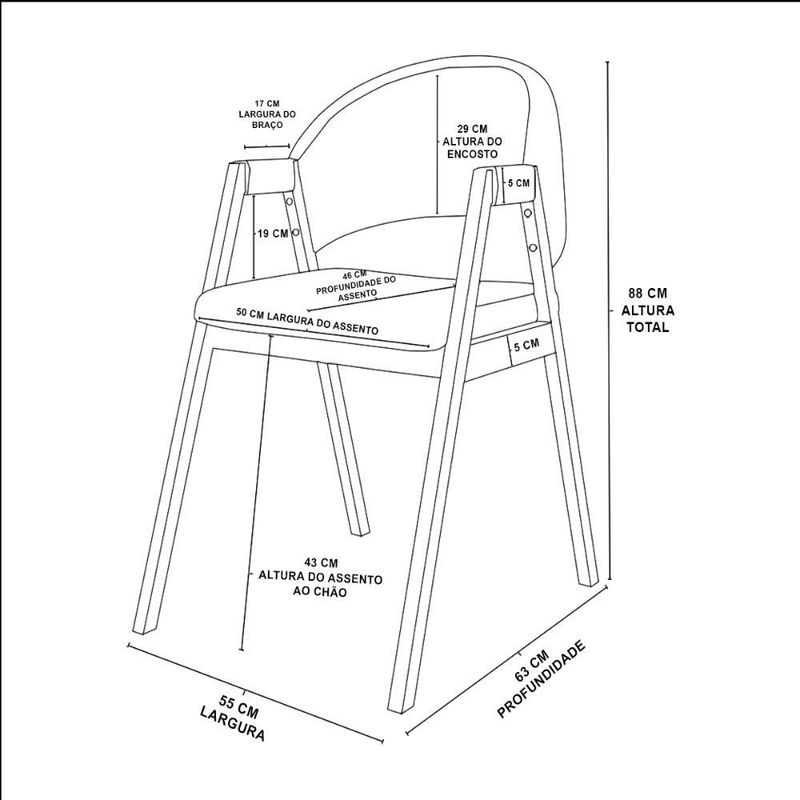 17 CM
LARGURA DO
BRAÇO

29 CM
ALTURA DO
ENCOSTO

5 CM

19 CM

46 CM
PROFUNDIDADE DO
ASSENTO

50 CM LARGURA DO ASSENTO

5 CM

88 CM
ALTURA
TOTAL

43 CM
ALTURA DO ASSENTO
AO CHÃO

55 CM
LARGURA

63 CM
PROFUNDIDADE