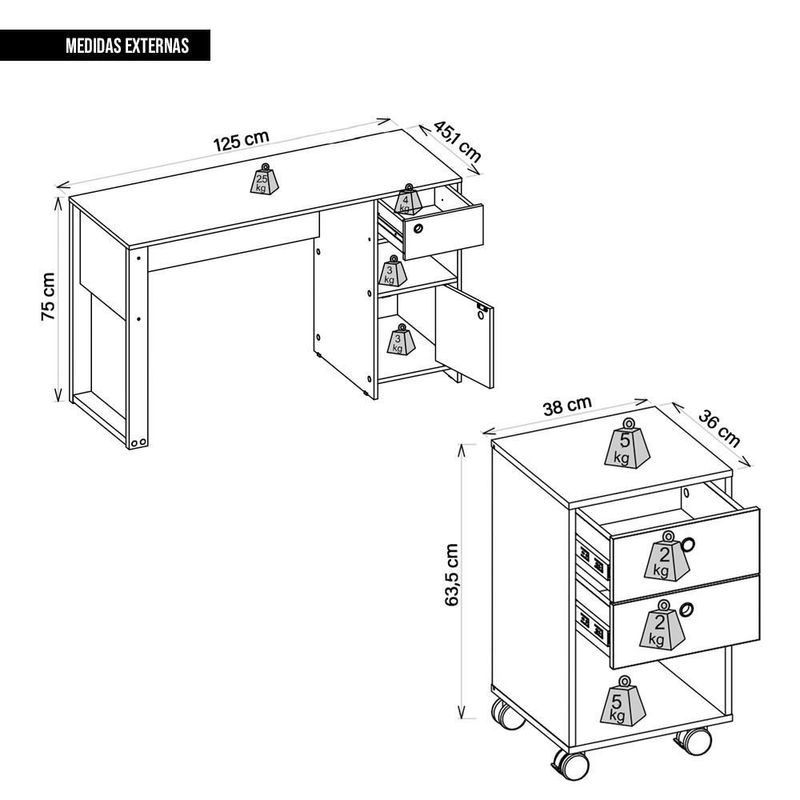 MEDIDAS EXTERNAS

125 cm

45,1 cm

75 cm

25 kg

4 kg

3 kg

3 kg

38 cm

36 cm

63,5 cm

5 kg

2 kg

2 kg

5 kg