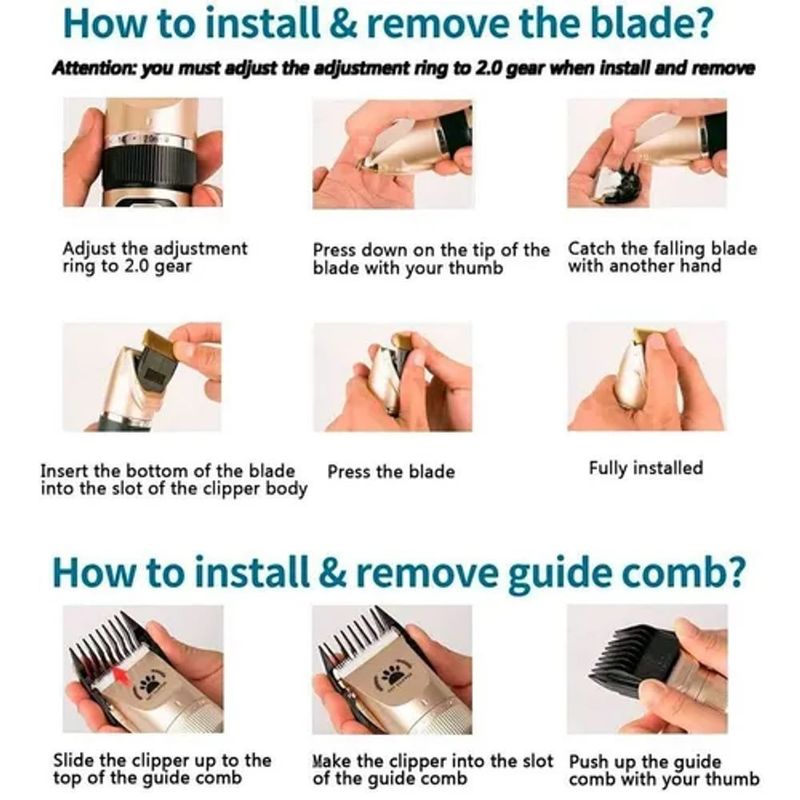 How to install & remove the blade?

Attention: you must adjust the adjustment ring to 2.0 gear when install and remove

Adjust the adjustment ring to 2.0 gear

Press down on the tip of the blade with your thumb

Catch the falling blade with another hand

Insert the bottom of the blade into the slot of the clipper body

Press the blade

Fully installed

How to install & remove guide comb?

Slide the clipper up to the top of the guide comb

Make the clipper into the slot of the guide comb

Push up the guide comb with your thumb