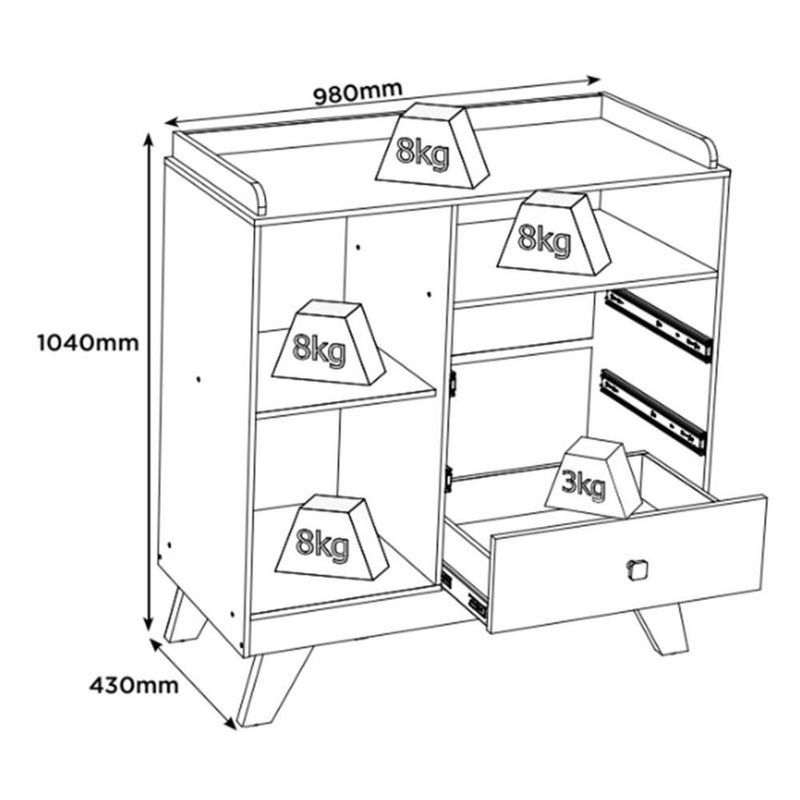 980mm

8kg

8kg

1040mm

8kg

3kg

8kg

430mm