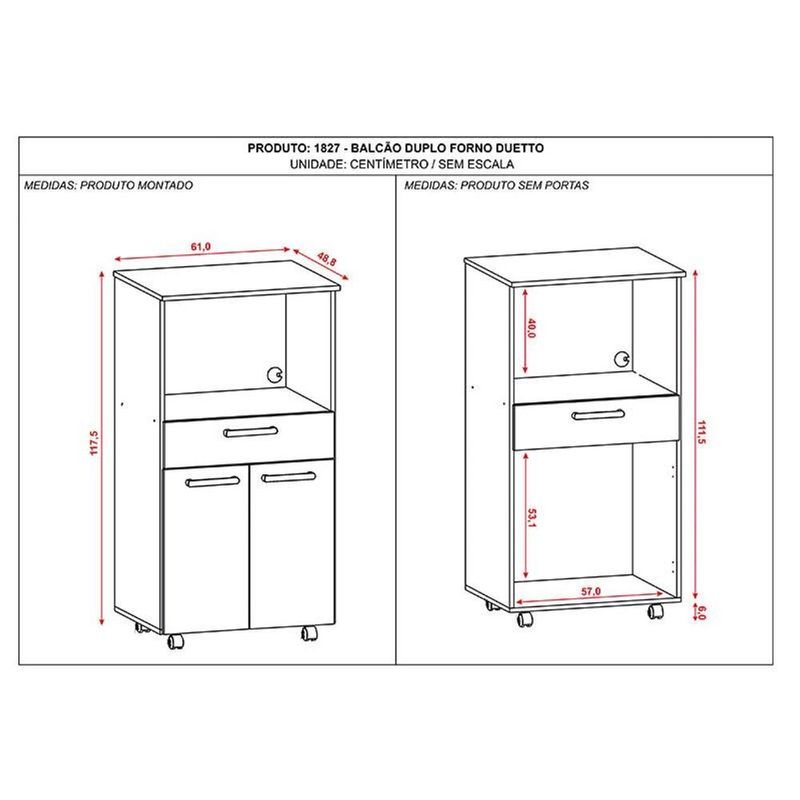 PRODUTO: 1827 - BALCÃO DUPLO FORNO DUETTO
UNIDADE: CENTÍMETRO / SEM ESCALA

MEDIDAS: PRODUTO MONTADO

61,0

48,8

117,5

MEDIDAS: PRODUTO SEM PORTAS

40,0

111,5

53,1

57,0

6,0