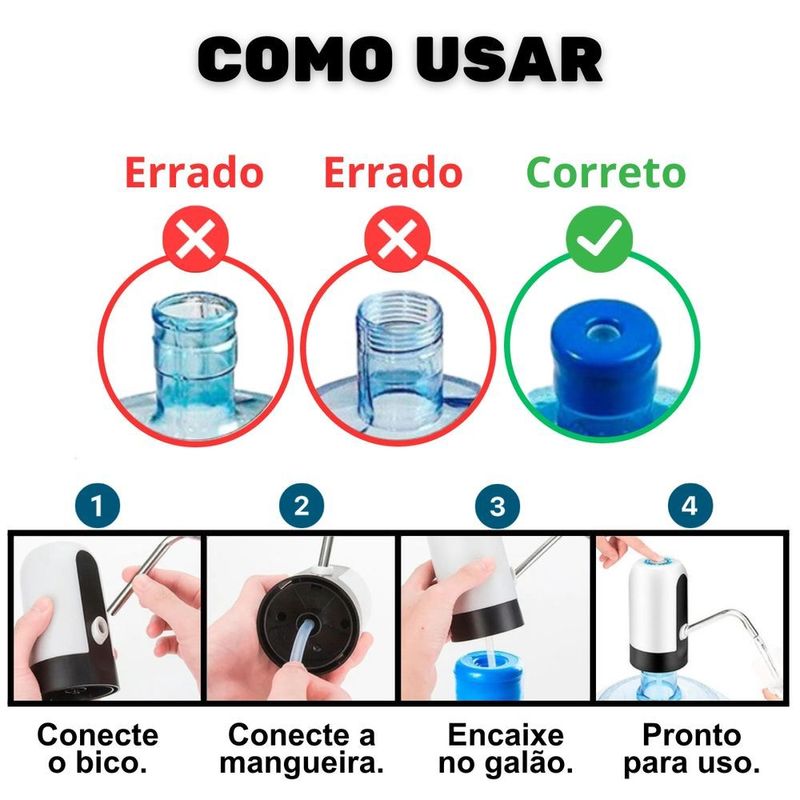 COMO USAR

Errado

Errado

Correto

1

2

3

4

Conecte o bico.

Conecte a mangueira.

Encaixe no galão.

Pronto para uso.