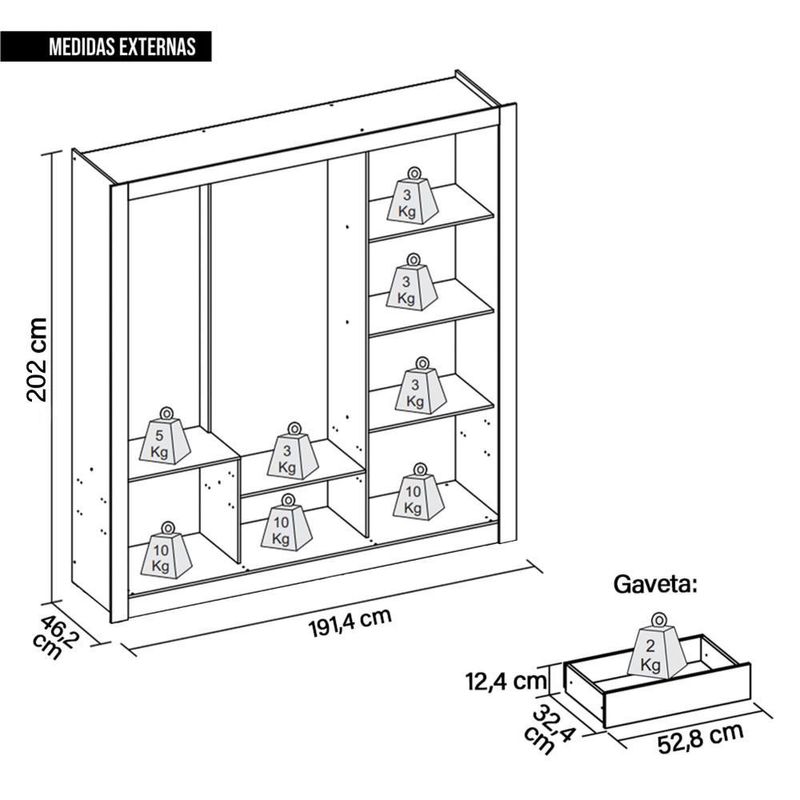 MEDIDAS EXTERNAS

202 cm

3 Kg

3 Kg

3 Kg

5 Kg

3 Kg

10 Kg

10 Kg

10 Kg

46,2 cm

191,4 cm

Gaveta:

2 Kg

12,4 cm

32,4 cm

52,8 cm