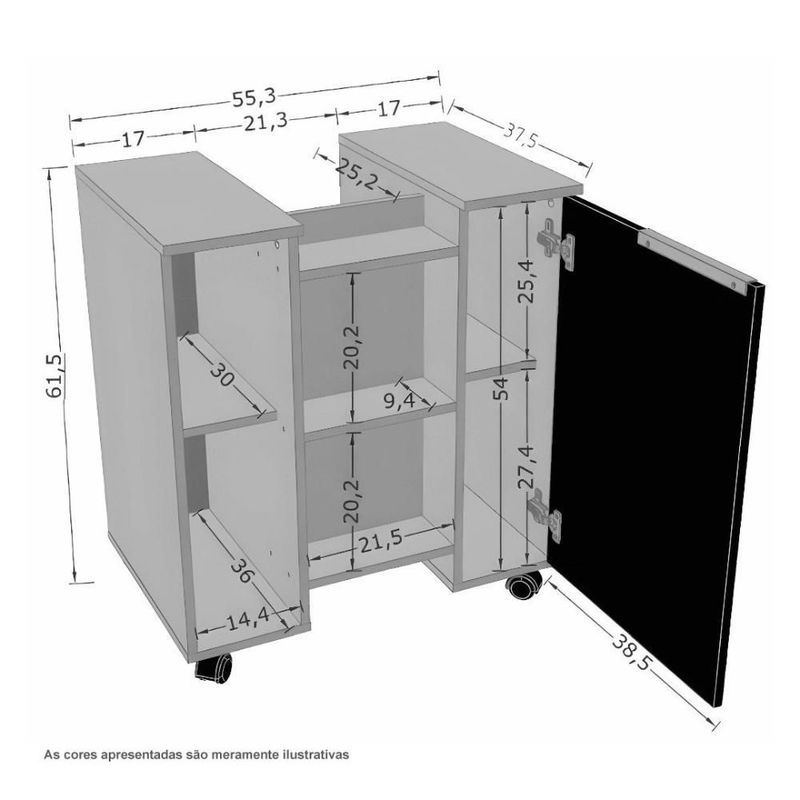 55,3
17
21,3
17
37,5
25,2
61,5
30
20,2
9,4
25,4
54
27,4
20,2
21,5
36
14,4
38,5

As cores apresentadas são meramente ilustrativas