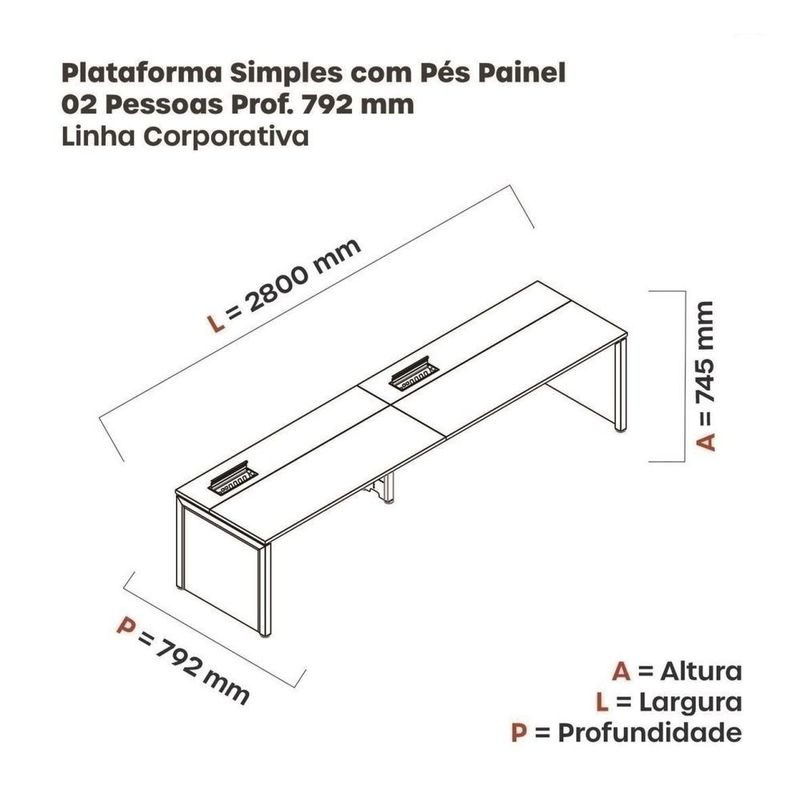 Plataforma Simples com Pés Painel
02 Pessoas Prof. 792 mm
Linha Corporativa

L = 2800 mm

A = 745 mm

P = 792 mm

A = Altura
L = Largura
P = Profundidade