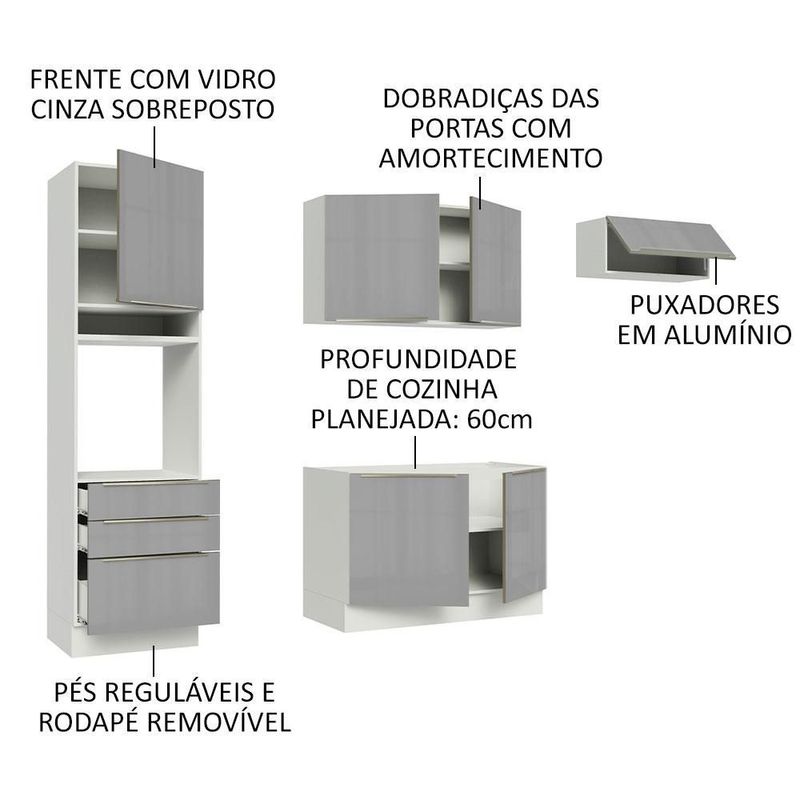 FRENTE COM VIDRO CINZA SOBREPOSTO

DOBRADIÇAS DAS PORTAS COM AMORTECIMENTO

PUXADORES EM ALUMÍNIO

PROFUNDIDADE DE COZINHA PLANEJADA: 60cm

PÉS REGULÁVEIS E RODAPÉ REMOVÍVEL