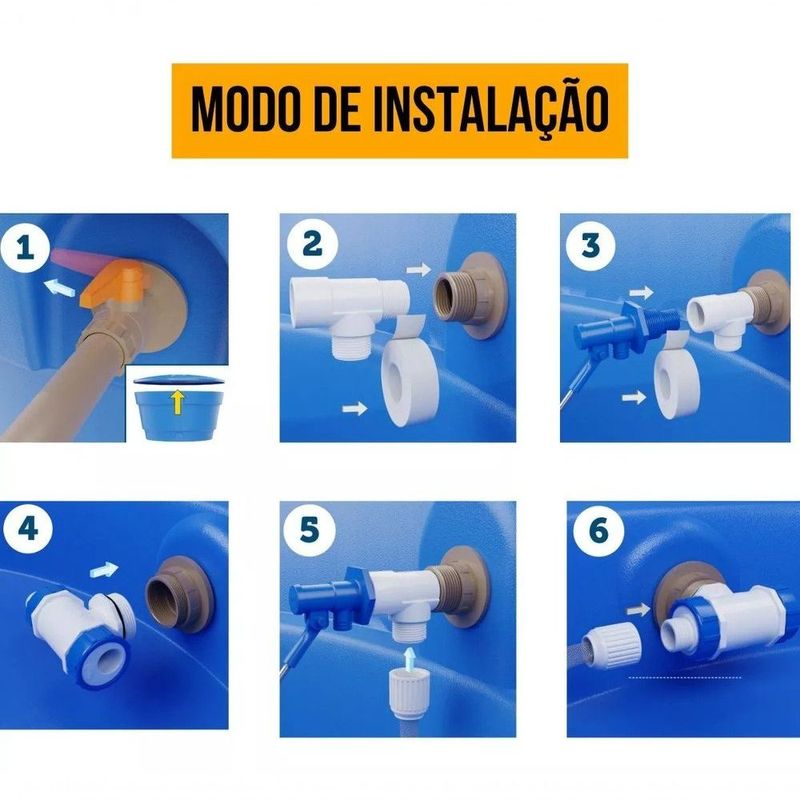 MODO DE INSTALAÇÃO

1

2

3

4

5

6