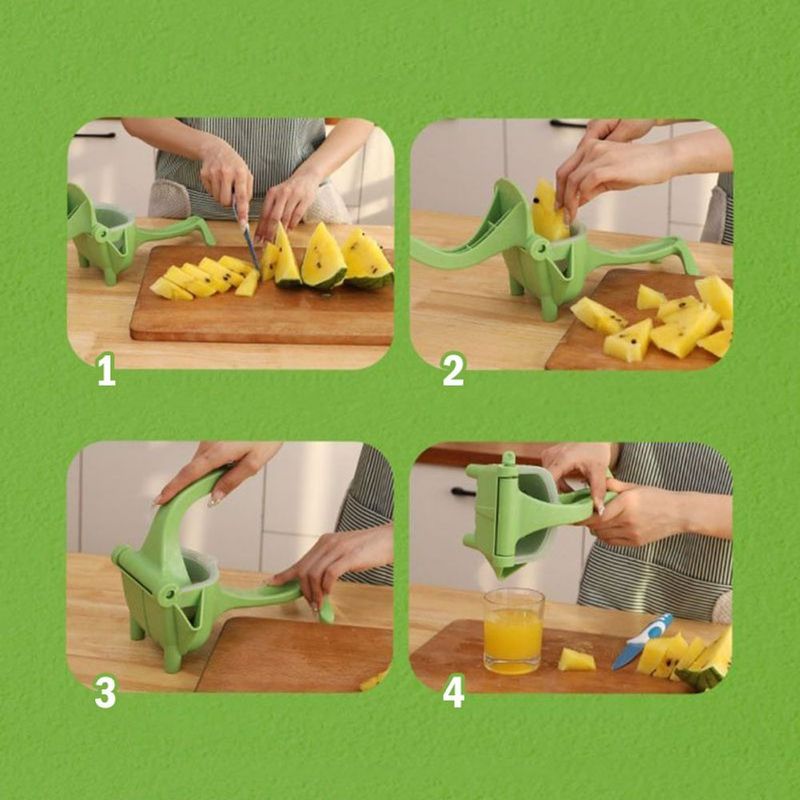 1
2
3
4