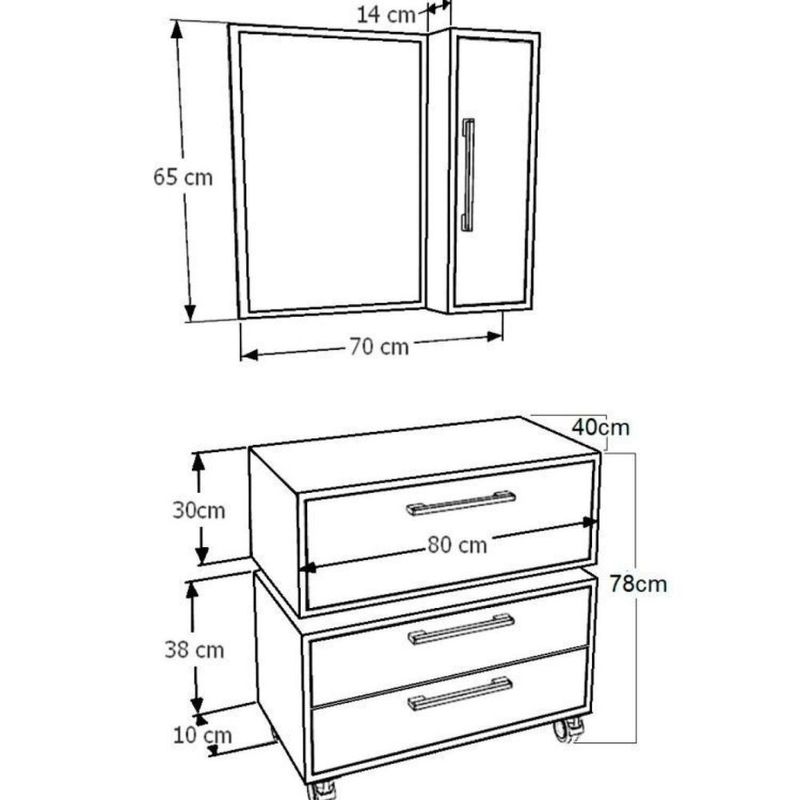 14 cm
65 cm
70 cm
40cm
30cm
80 cm
78cm
38 cm
10 cm