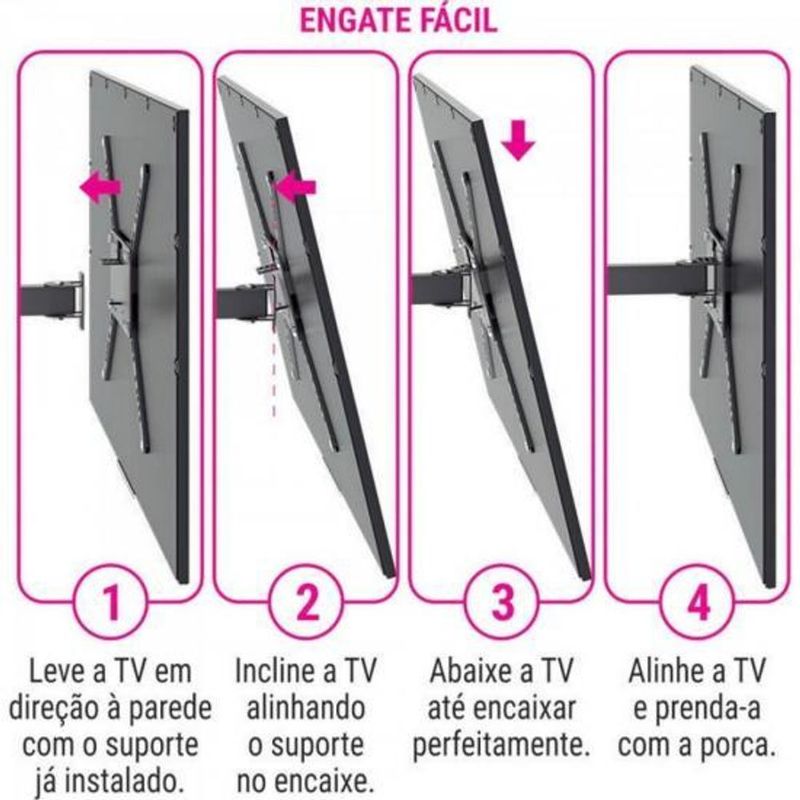 ENGATE FÁCIL

1
Leve a TV em direção à parede com o suporte já instalado.

2
Incline a TV alinhando o suporte no encaixe.

3
Abaixe a TV até encaixar perfeitamente.

4
Alinhe a TV e prenda-a com a porca.