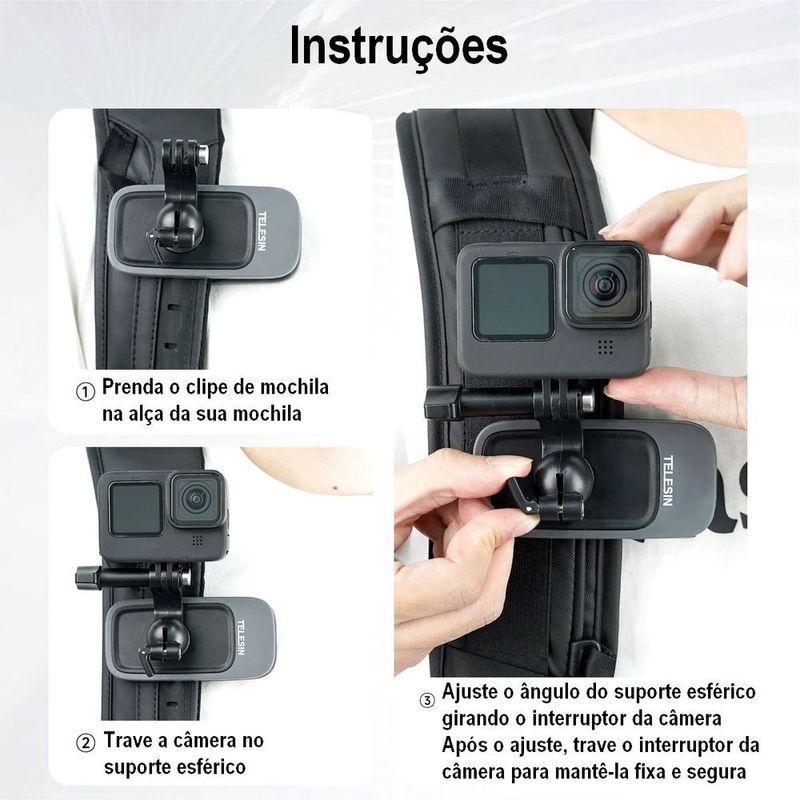 Instruções

TELESIN

① Prenda o clipe de mochila na alça da sua mochila

TELESIN

② Trave a câmera no suporte esférico

TELESIN

③ Ajuste o ângulo do suporte esférico girando o interruptor da câmera
Após o ajuste, trave o interruptor da câmera para mantê-la fixa e segura