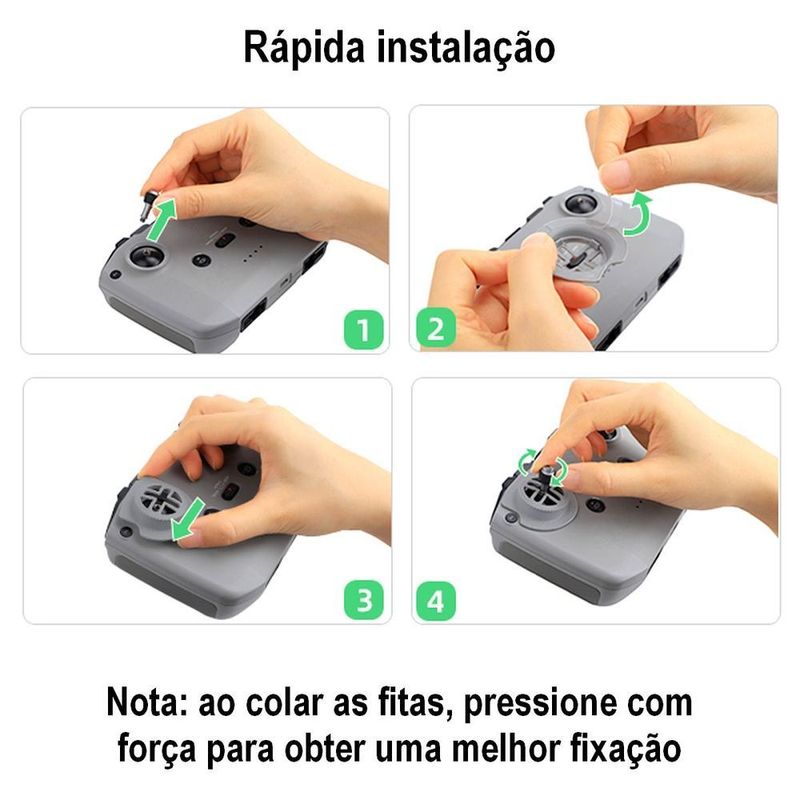 Rápida instalação

1

2

3

4

Nota: ao colar as fitas, pressione com força para obter uma melhor fixação