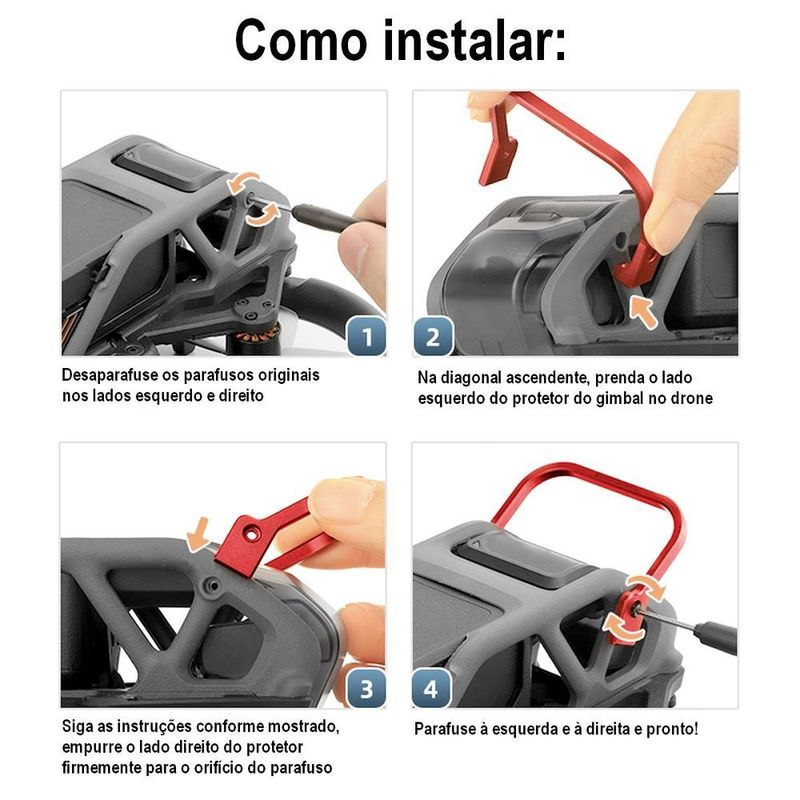 Como instalar:

1

Desaparafuse os parafusos originais nos lados esquerdo e direito

2

Na diagonal ascendente, prenda o lado esquerdo do protetor do gimbal no drone

3

Siga as instruções conforme mostrado, empurre o lado direito do protetor firmemente para o orifício do parafuso

4

Parafuse à esquerda e à direita e pronto!