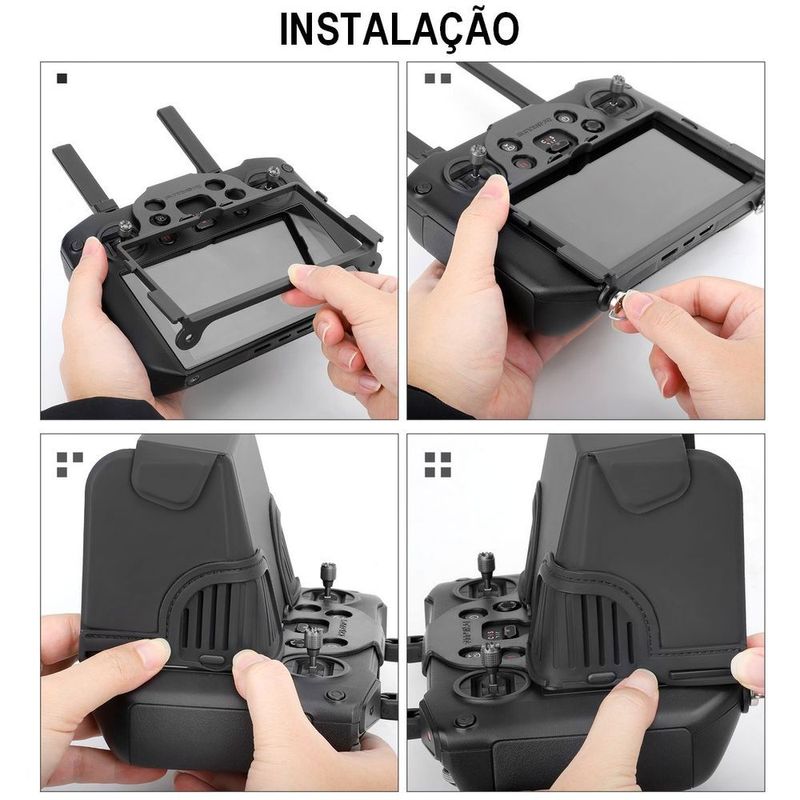 INSTALAÇÃO