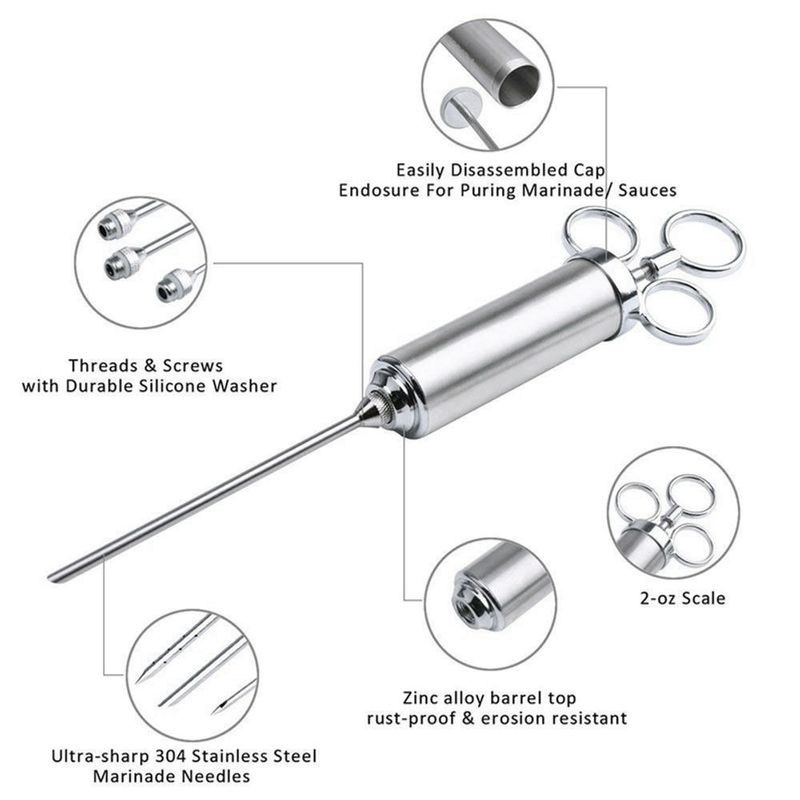 Easily Disassembled Cap
Endosure For Puring Marinade/ Sauces

Threads & Screws
with Durable Silicone Washer

2-oz Scale

Zinc alloy barrel top
rust-proof & erosion resistant

Ultra-sharp 304 Stainless Steel
Marinade Needles