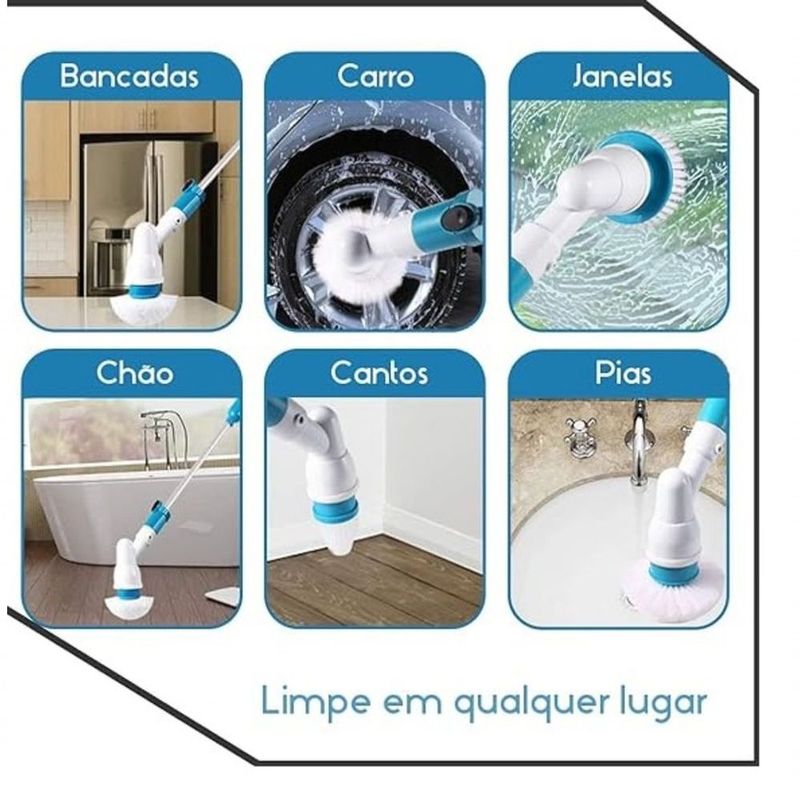 Bancadas

Carro

Janelas

Chão

Cantos

Pias

Limpe em qualquer lugar