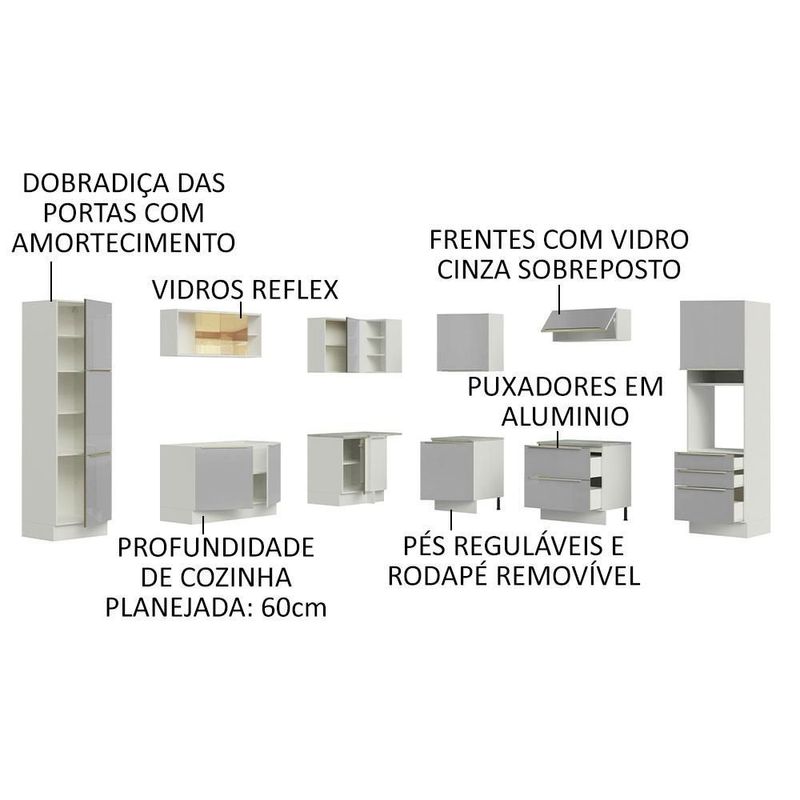 DOBRADIÇA DAS PORTAS COM AMORTECIMENTO

VIDROS REFLEX

FRENTES COM VIDRO CINZA SOBREPOSTO

PUXADORES EM ALUMINIO

PROFUNDIDADE DE COZINHA PLANEJADA: 60cm

PÉS REGULÁVEIS E RODAPÉ REMOVÍVEL