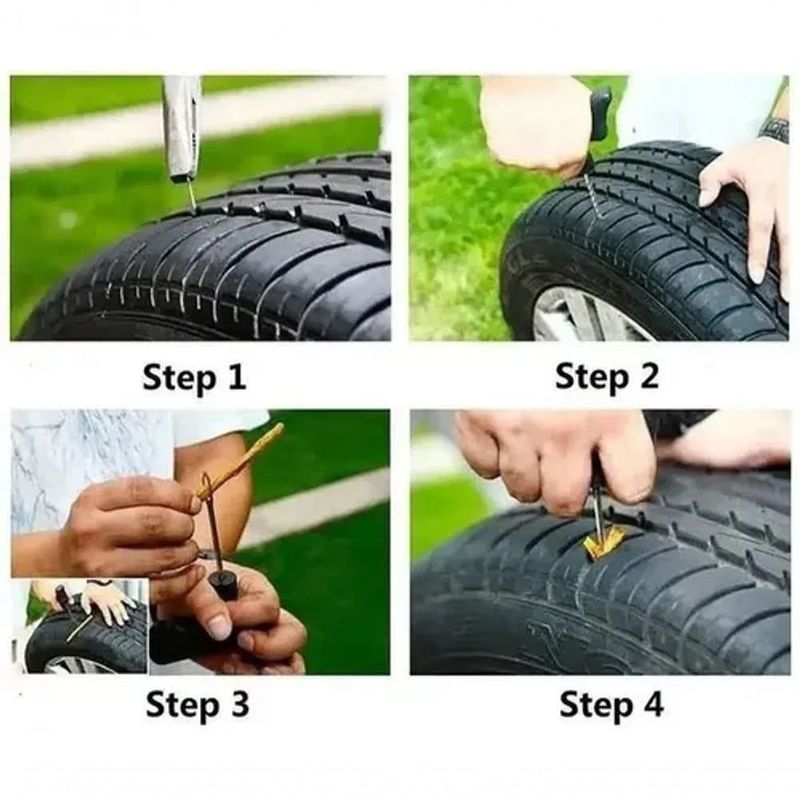 Step 1

Step 2

Step 3

Step 4