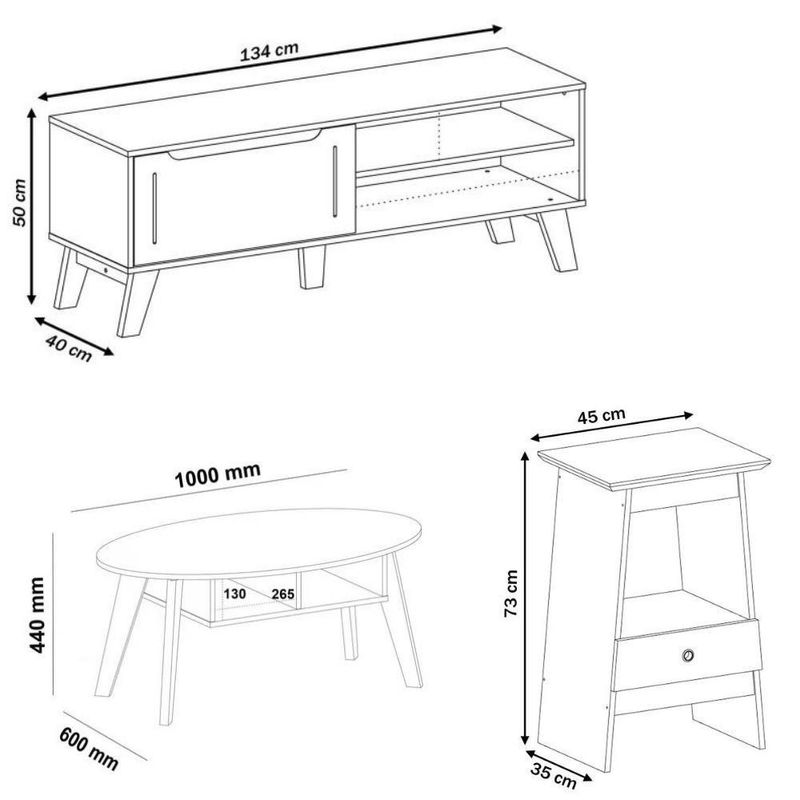 134 cm
50 cm
40 cm
1000 mm
440 mm
130
265
600 mm
45 cm
73 cm
35 cm