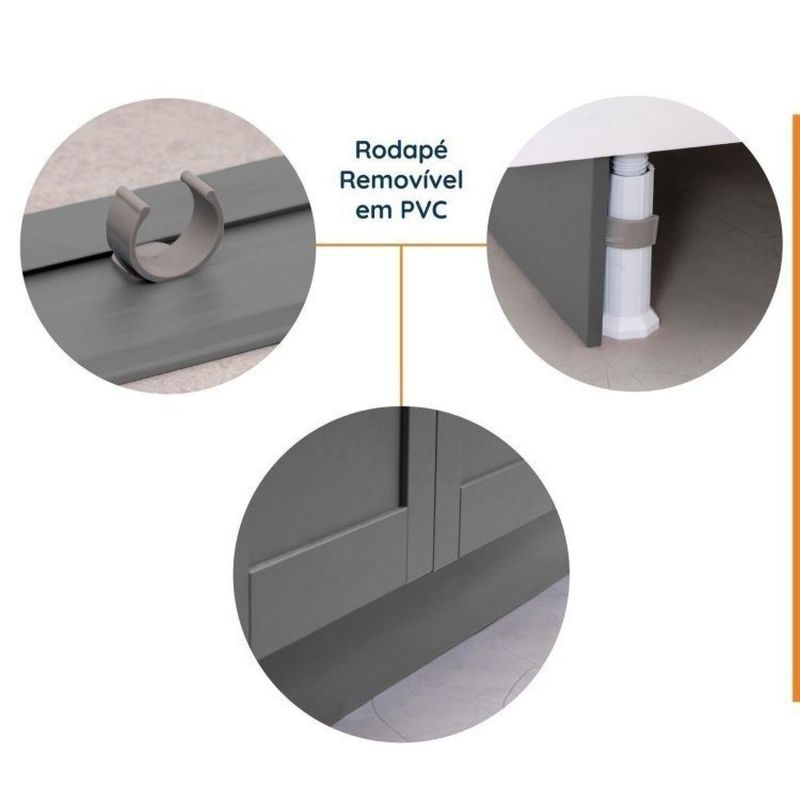 Rodapé Removível em PVC