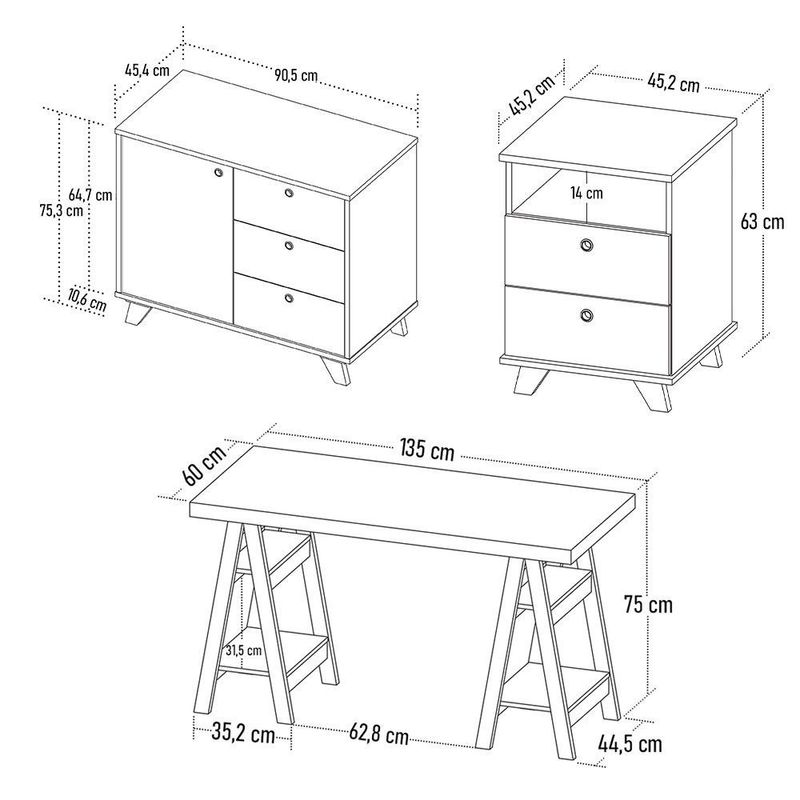 45,4 cm
90,5 cm
64,7 cm
75,3 cm
10,6 cm
45,2 cm
45,2 cm
14 cm
63 cm
60 cm
135 cm
75 cm
31,5 cm
35,2 cm
62,8 cm
44,5 cm