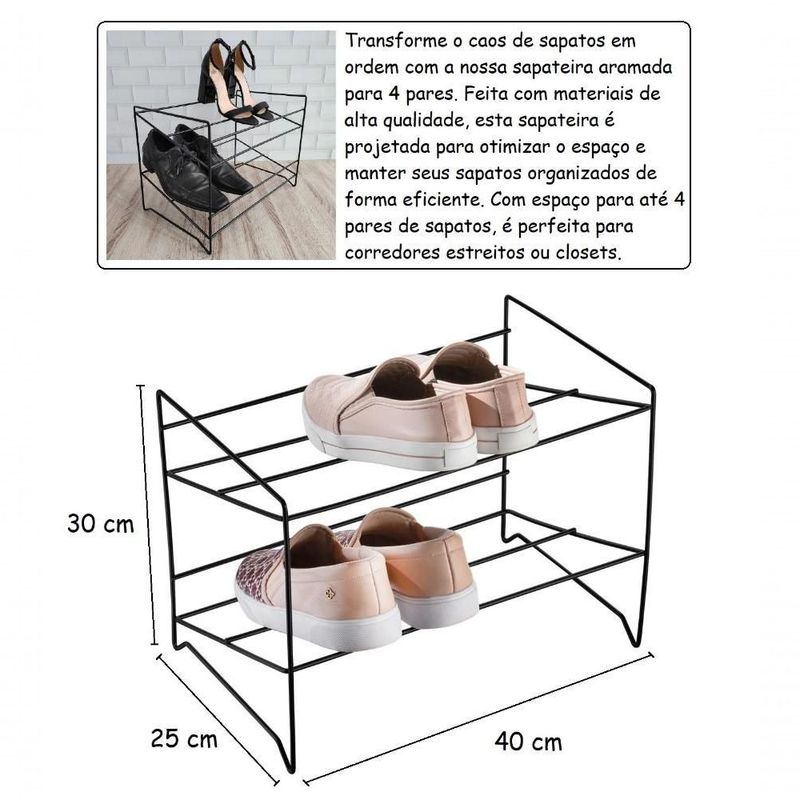 Transforme o caos de sapatos em ordem com a nossa sapateira aramada para 4 pares. Feita com materiais de alta qualidade, esta sapateira é projetada para otimizar o espaço e manter seus sapatos organizados de forma eficiente. Com espaço para até 4 pares de sapatos, é perfeita para corredores estreitos ou closets.

30 cm

25 cm

40 cm