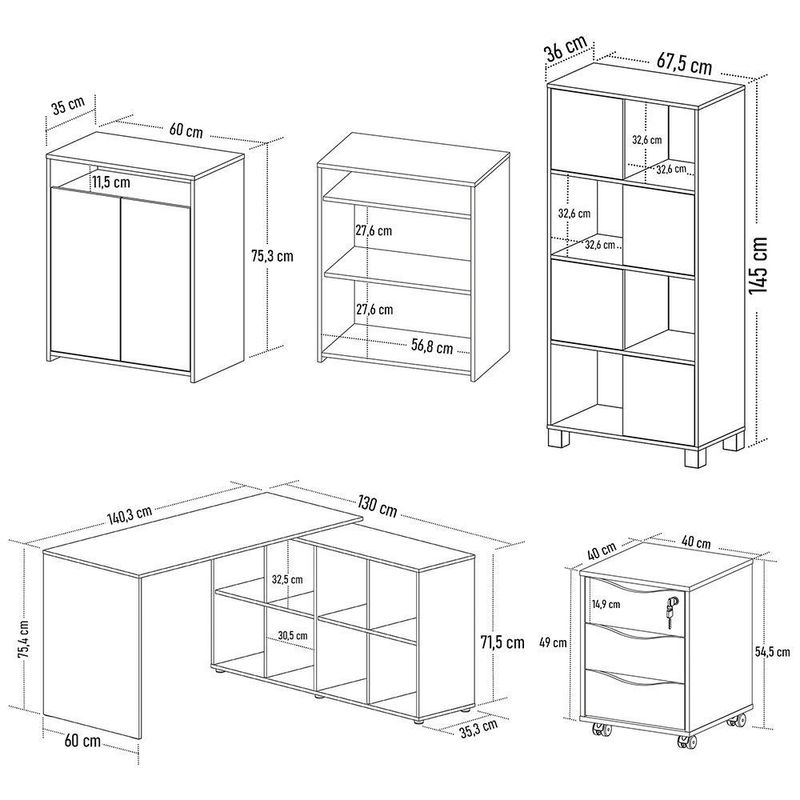 35 cm
60 cm
11,5 cm
75,3 cm

27,6 cm
27,6 cm
56,8 cm

36 cm
67,5 cm
32,6 cm
32,6 cm
32,6 cm
32,6 cm
145 cm

140,3 cm
130 cm
32,5 cm
30,5 cm
75,4 cm
71,5 cm
60 cm
35,3 cm

40 cm
40 cm
14,9 cm
49 cm
54,5 cm