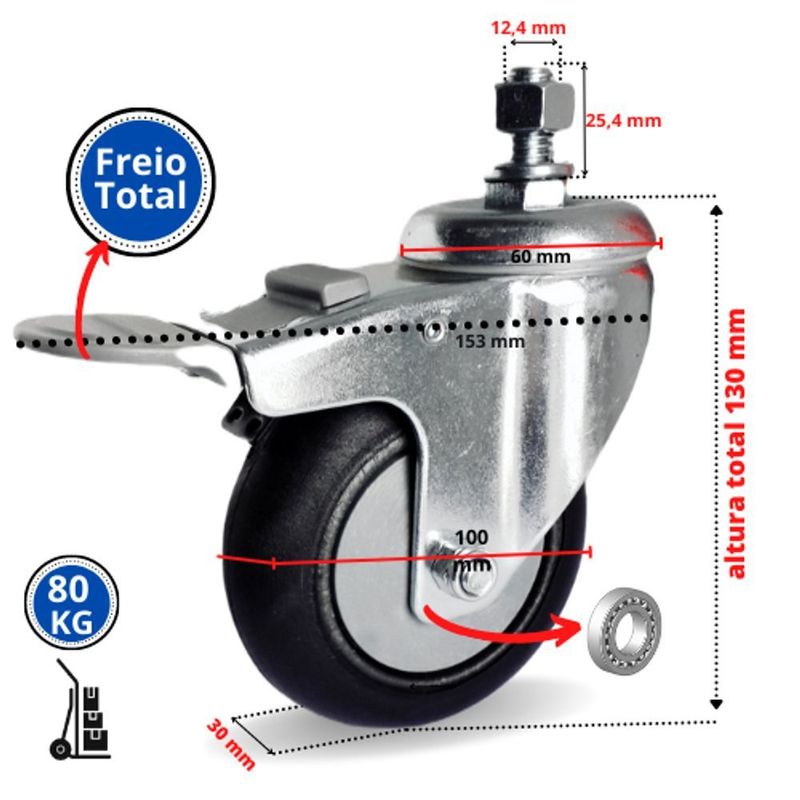 12,4 mm

25,4 mm

Freio Total

60 mm

153 mm

altura total 130 mm

100 mm

80 KG

30 mm