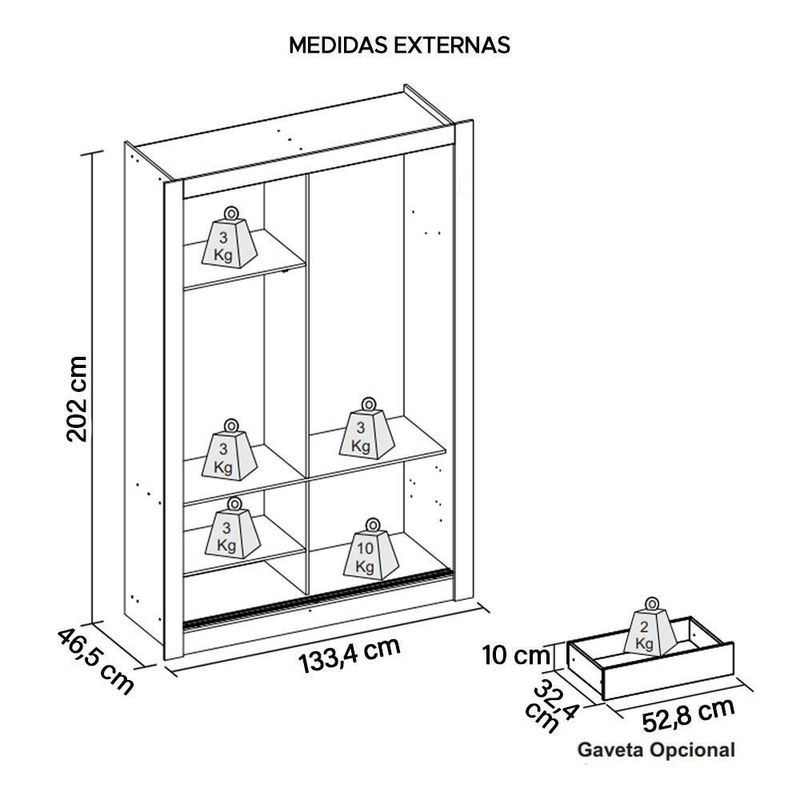 MEDIDAS EXTERNAS

202 cm

3 Kg

3 Kg

3 Kg

3 Kg

10 Kg

46,5 cm

133,4 cm

2 Kg

10 cm

32,4 cm

52,8 cm

Gaveta Opcional