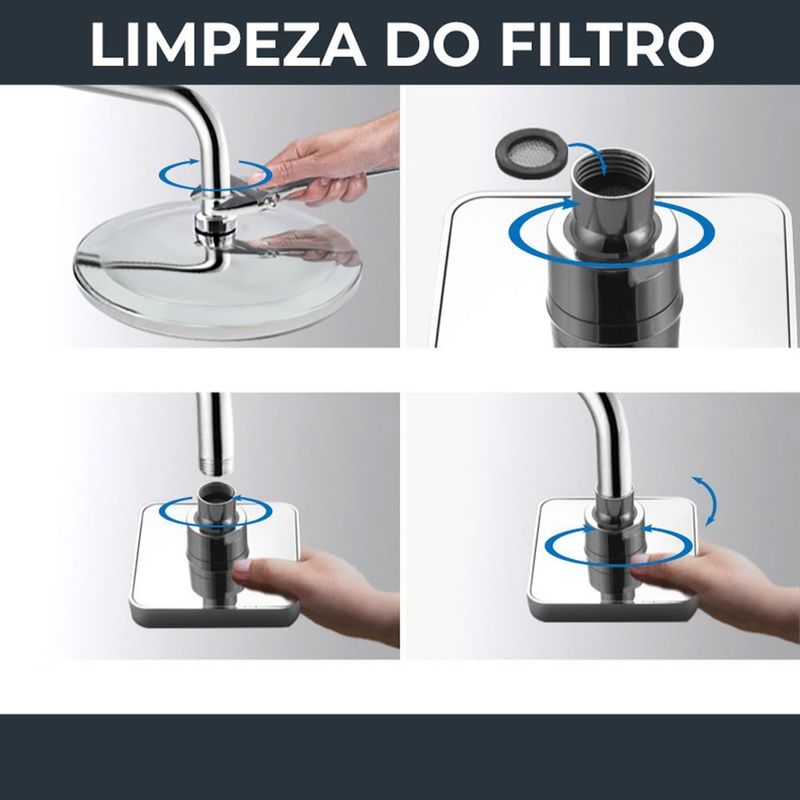 LIMPEZA DO FILTRO