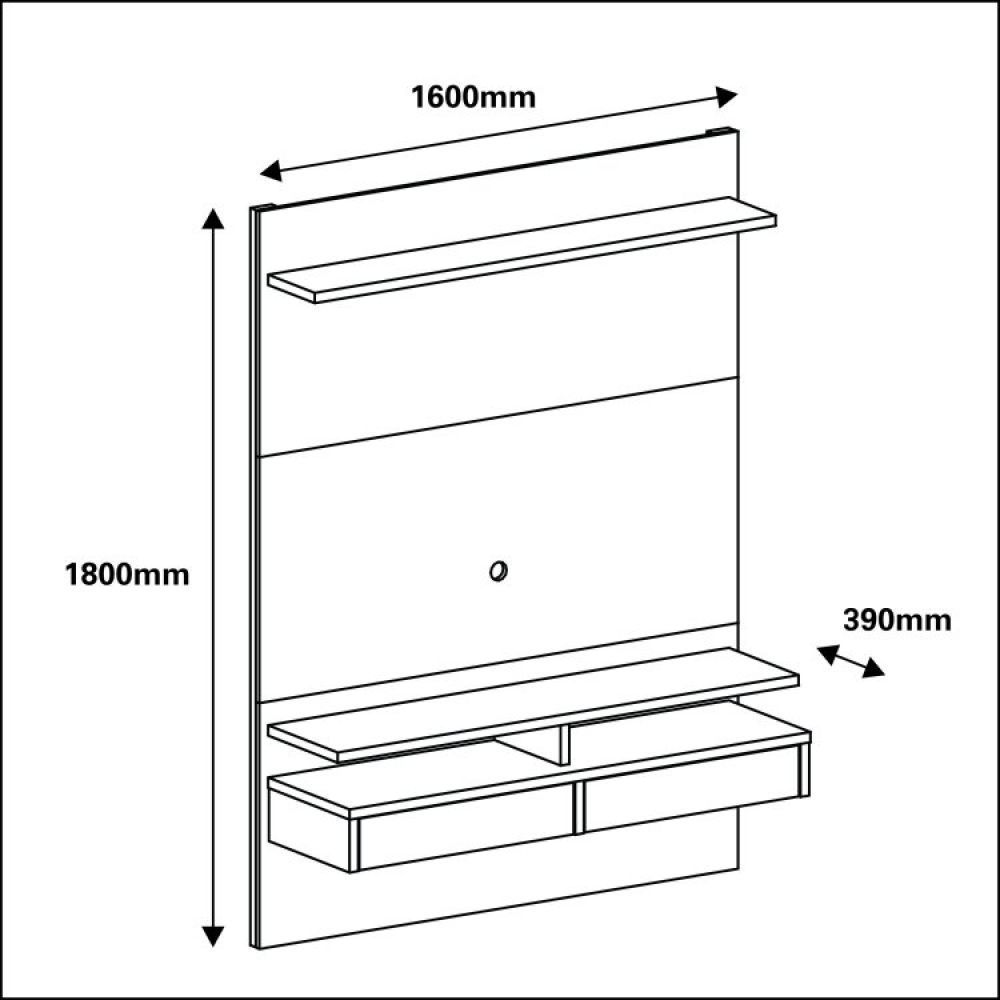 1600mm

1800mm

390mm