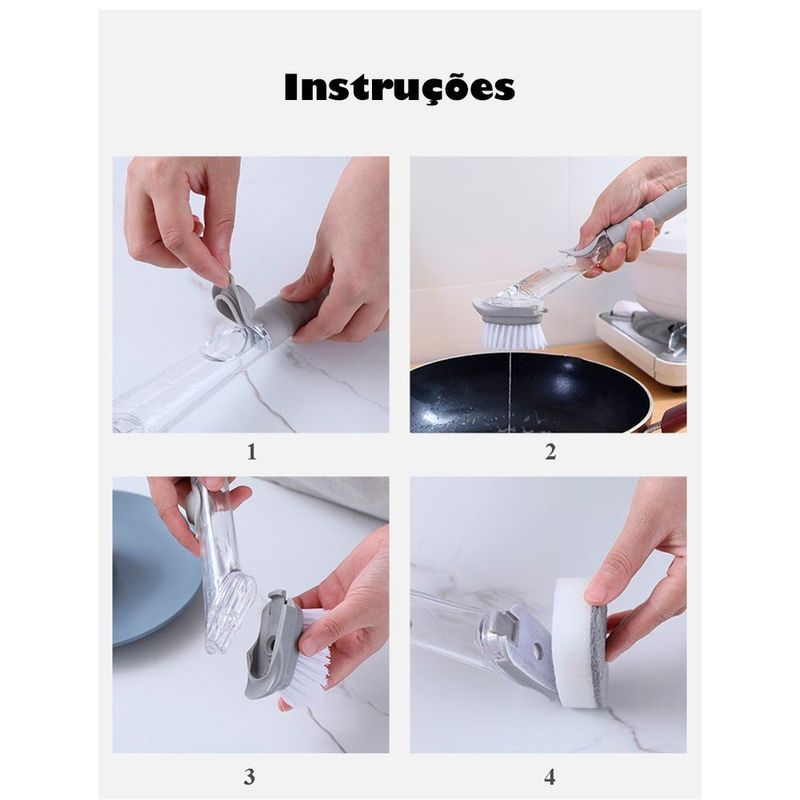 Instruções

1

2

3

4