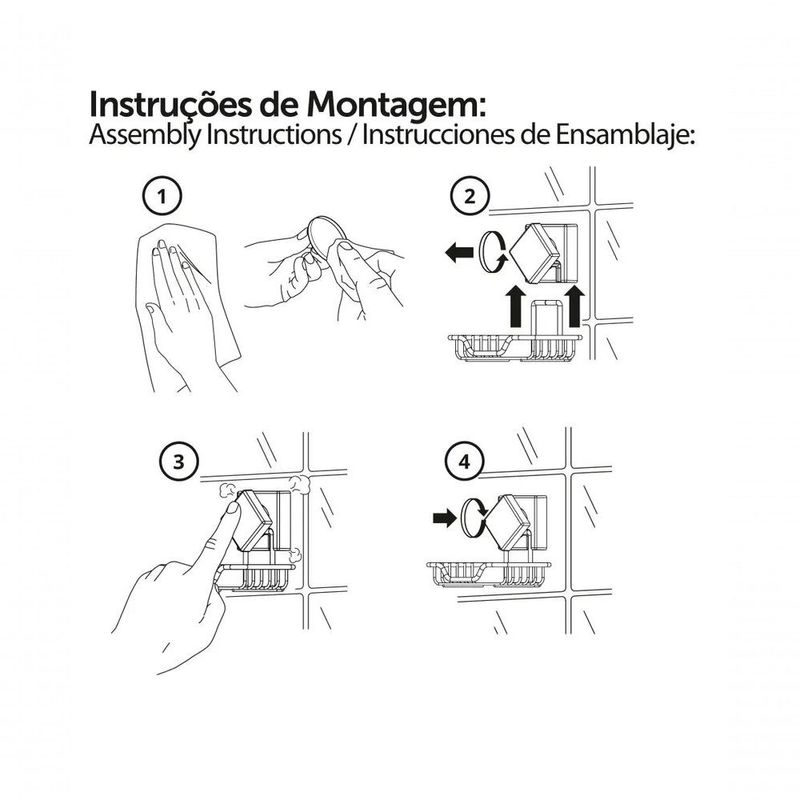 Instruções de Montagem:
Assembly Instructions / Instrucciones de Ensamblaje:

1

2

3

4