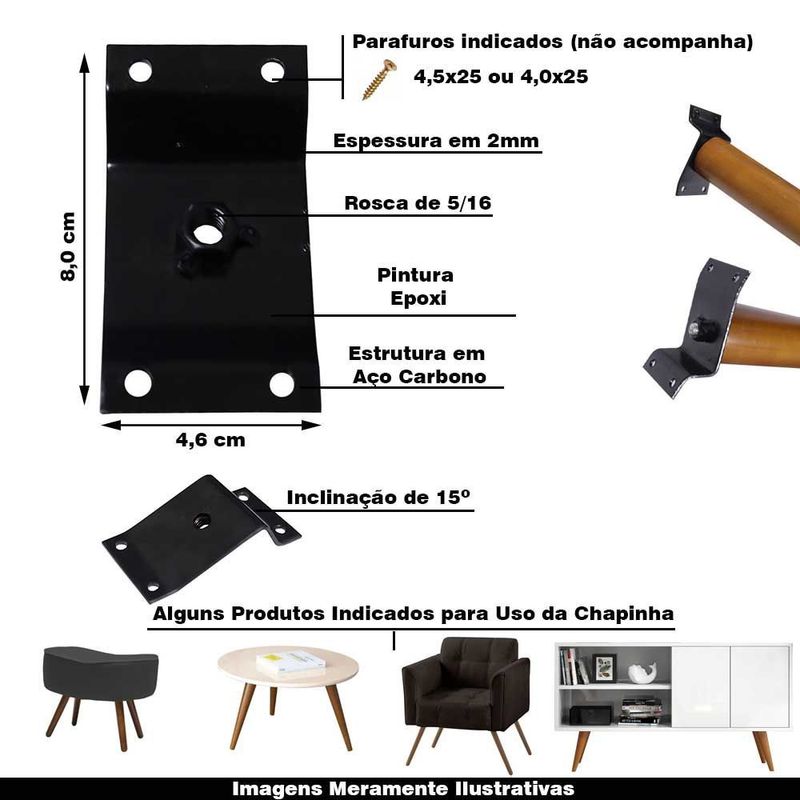 Parafuros indicados (não acompanha)
4,5x25 ou 4,0x25

Espessura em 2mm

Rosca de 5/16

Pintura
Epoxi

Estrutura em
Aço Carbono

8,0 cm

4,6 cm

Inclinação de 15º

Alguns Produtos Indicados para Uso da Chapinha

Imagens Meramente Ilustrativas