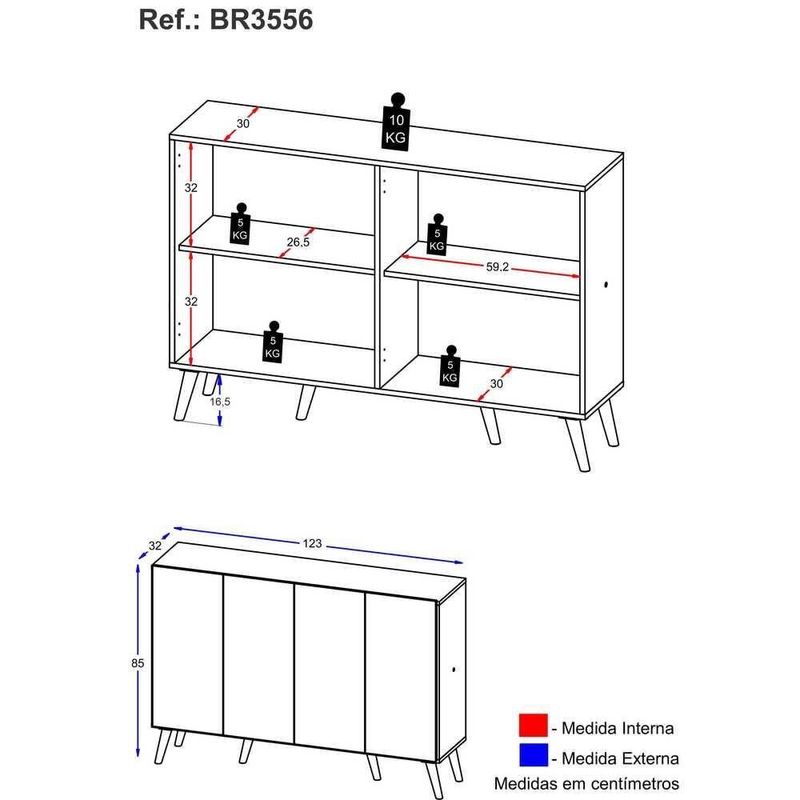 Ref.: BR3556

30
10 KG
32
5 KG
26.5
5 KG
59.2
32
5 KG
5 KG
30
16,5

32
123
85

- Medida Interna
- Medida Externa
Medidas em centímetros