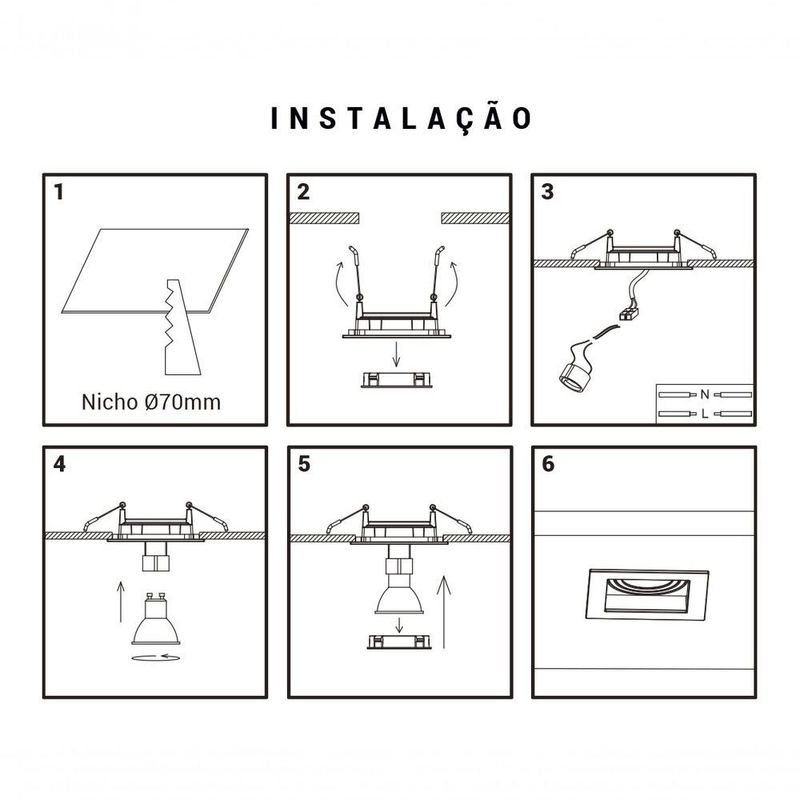 INSTALAÇÃO

1

Nicho Ø70mm

2

3

N

L

4

5

6