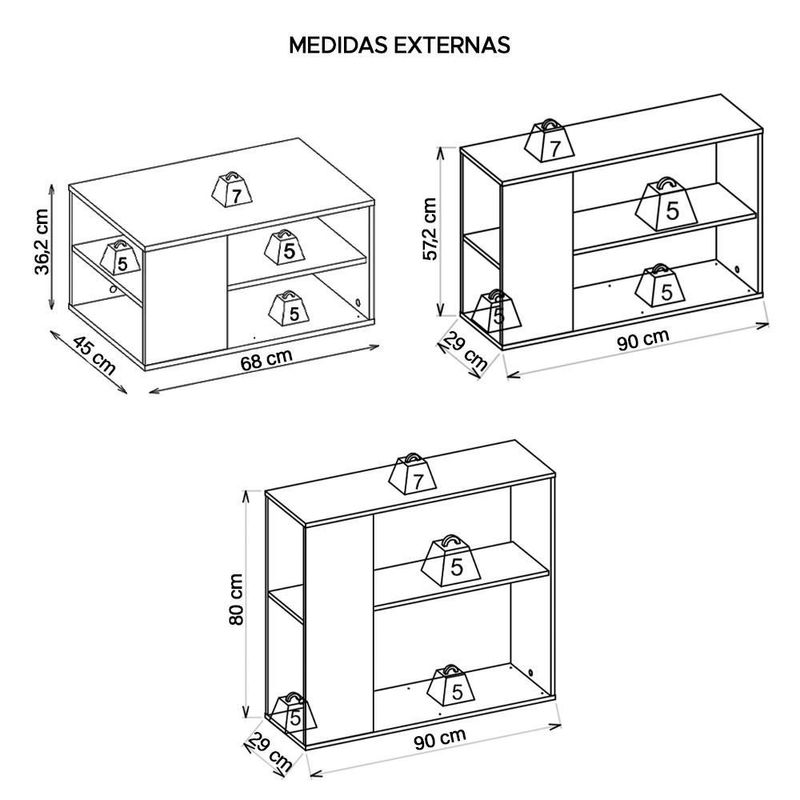 MEDIDAS EXTERNAS

36,2 cm
7
5
5
5
45 cm
68 cm

57,2 cm
7
5
5
5
29 cm
90 cm

80 cm
7
5
5
5
29 cm
90 cm