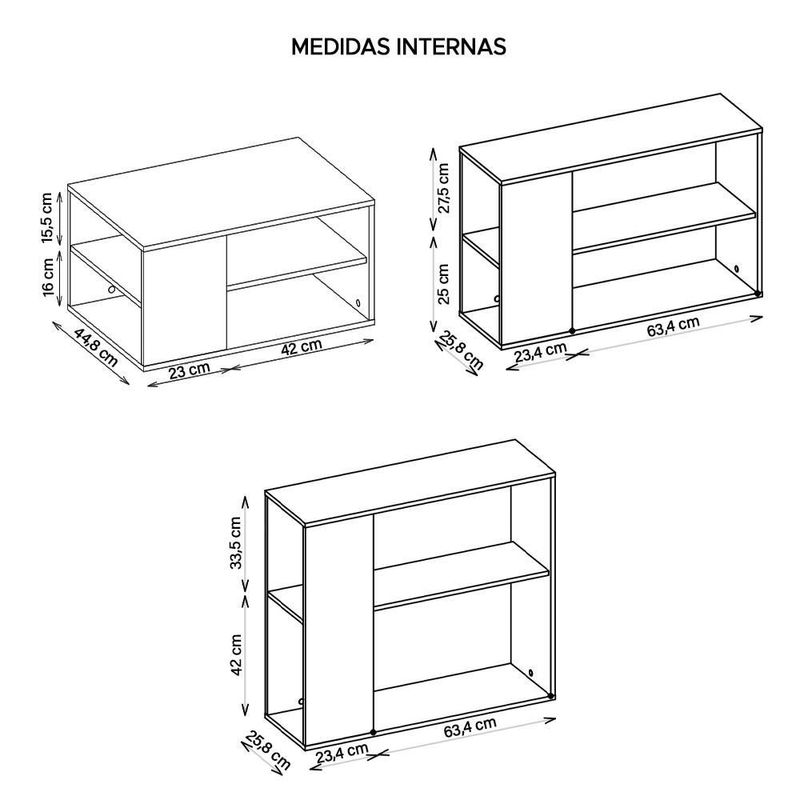 MEDIDAS INTERNAS

15,5 cm
16 cm
44,8 cm
23 cm
42 cm

27,5 cm
25 cm
25,8 cm
23,4 cm
63,4 cm

33,5 cm
42 cm
25,8 cm
23,4 cm
63,4 cm