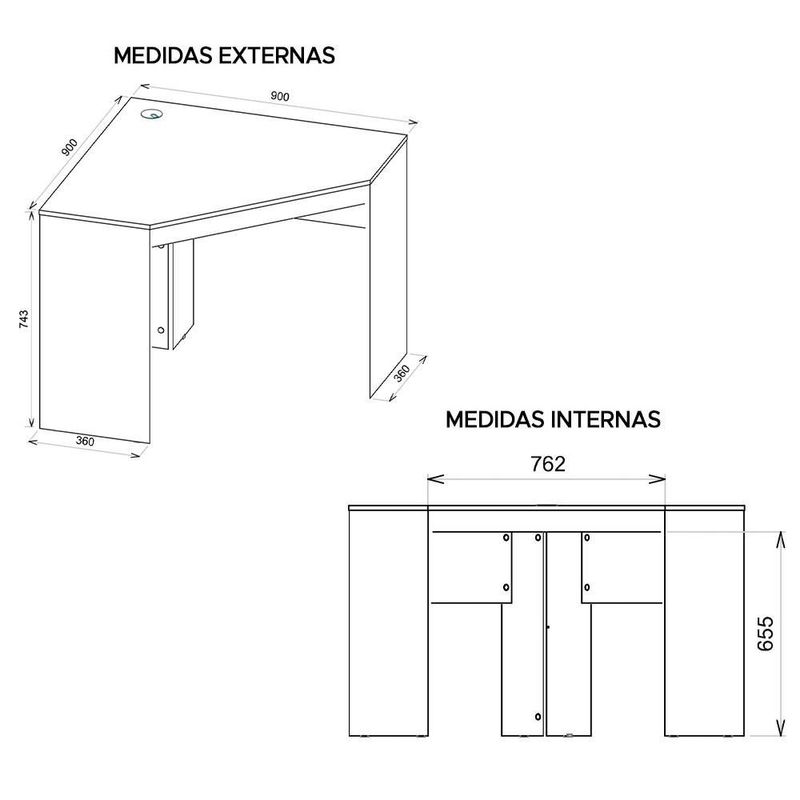 MEDIDAS EXTERNAS

900

900

743

360

360

MEDIDAS INTERNAS

762

655