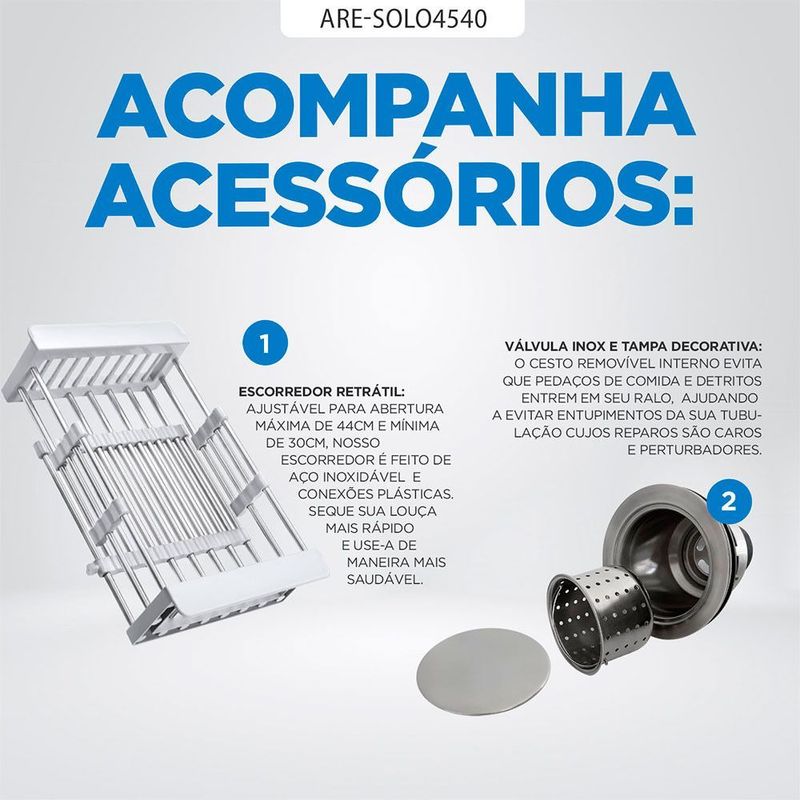 ARE-SOLO4540

ACOMPANHA ACESSÓRIOS:

1

ESCORREDOR RETRÁTIL:
AJUSTÁVEL PARA ABERTURA MÁXIMA DE 44CM E MÍNIMA DE 30CM, NOSSO ESCORREDOR É FEITO DE AÇO INOXIDÁVEL E CONEXÕES PLÁSTICAS. SEQUE SUA LOUÇA MAIS RÁPIDO E USE-A DE MANEIRA MAIS SAUDÁVEL.

VÁLVULA INOX E TAMPA DECORATIVA:
O CESTO REMOVÍVEL INTERNO EVITA QUE PEDAÇOS DE COMIDA E DETRITOS ENTREM EM SEU RALO, AJUDANDO A EVITAR ENTUPIMENTOS DA SUA TUBULAÇÃO CUJOS REPAROS SÃO CAROS E PERTURBADORES.

2