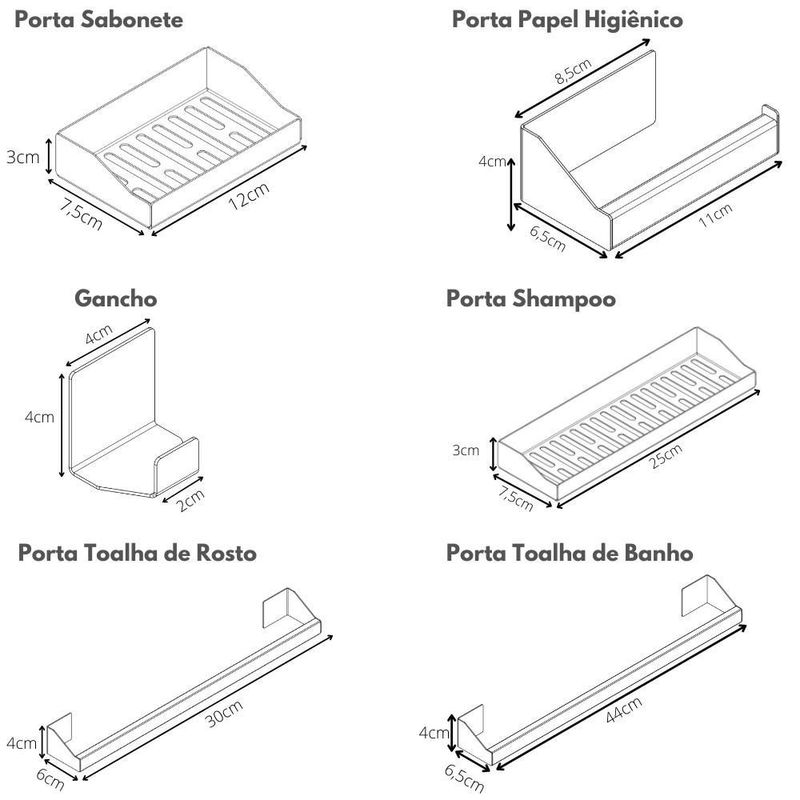 Porta Sabonete

3cm
7,5cm
12cm

Porta Papel Higiênico

8,5cm
4cm
6,5cm
11cm

Gancho

4cm
4cm
2cm

Porta Shampoo

3cm
7,5cm
25cm

Porta Toalha de Rosto

4cm
6cm
30cm

Porta Toalha de Banho

4cm
6,5cm
44cm