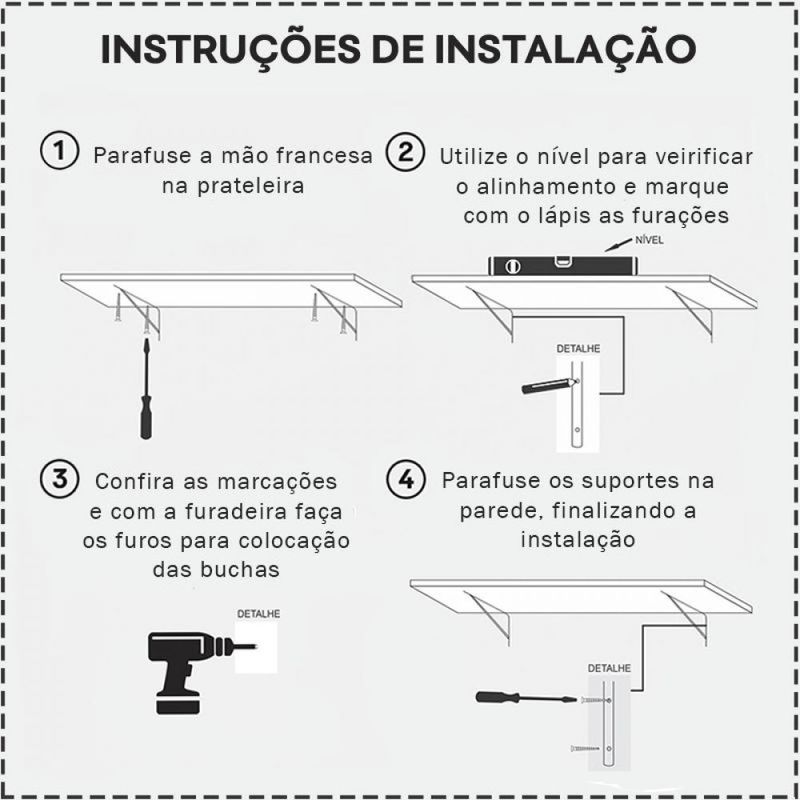 INSTRUÇÕES DE INSTALAÇÃO

1 Parafuse a mão francesa na prateleira

2 Utilize o nível para veirificar o alinhamento e marque com o lápis as furações

NÍVEL

DETALHE

3 Confira as marcações e com a furadeira faça os furos para colocação das buchas

DETALHE

4 Parafuse os suportes na parede, finalizando a instalação

DETALHE