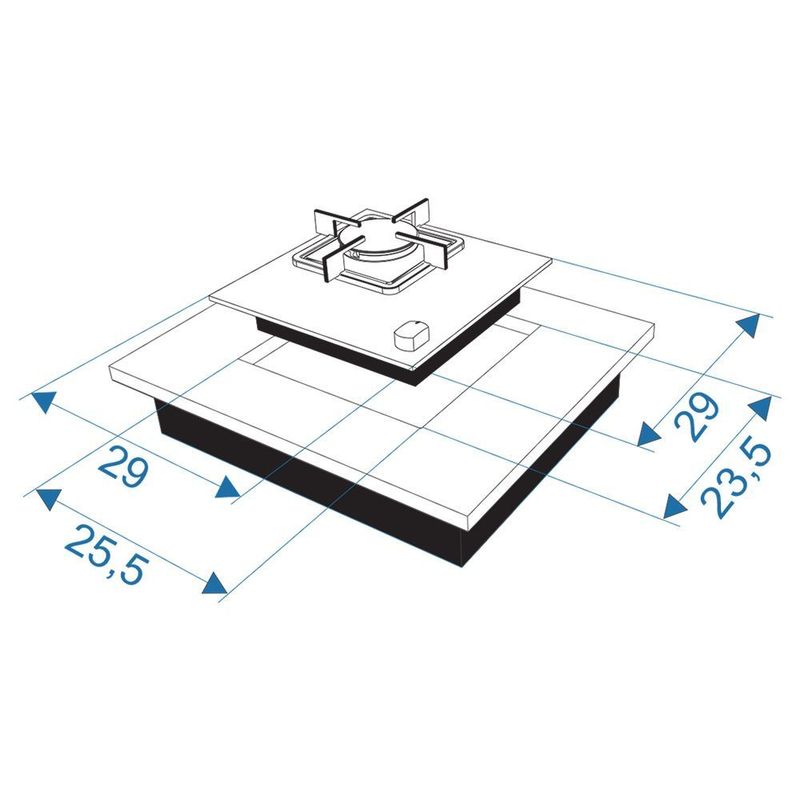 29
25,5
29
23,5