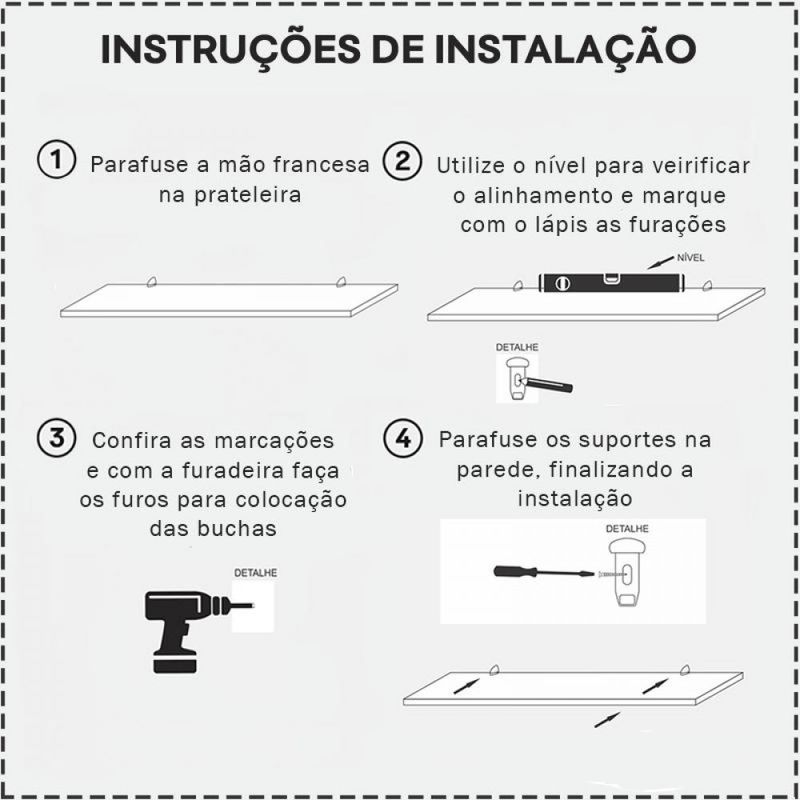 INSTRUÇÕES DE INSTALAÇÃO

1 Parafuse a mão francesa na prateleira

2 Utilize o nível para veirificar o alinhamento e marque com o lápis as furações

NÍVEL

DETALHE

3 Confira as marcações e com a furadeira faça os furos para colocação das buchas

DETALHE

4 Parafuse os suportes na parede, finalizando a instalação

DETALHE