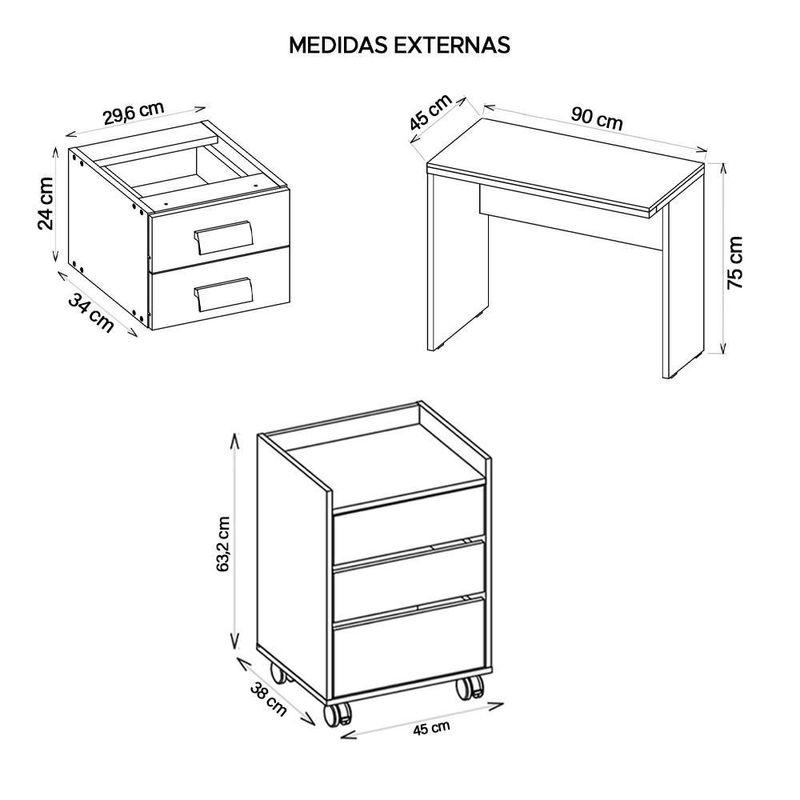 MEDIDAS EXTERNAS

29,6 cm
24 cm
34 cm

45 cm
90 cm
75 cm

63,2 cm
38 cm
45 cm