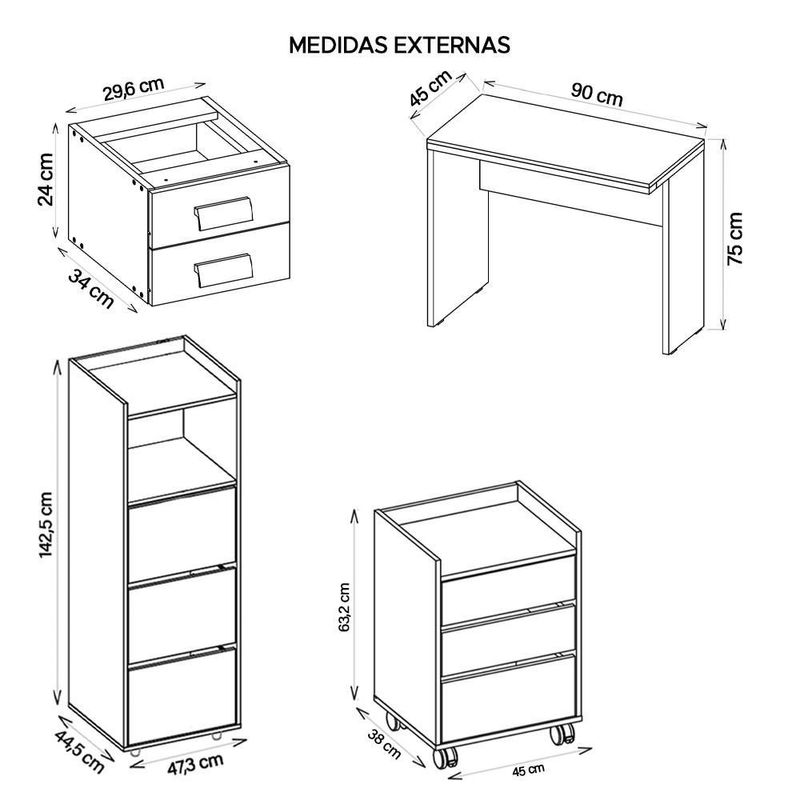 MEDIDAS EXTERNAS

29,6 cm
24 cm
34 cm

45 cm
90 cm
75 cm

142,5 cm
44,5 cm
47,3 cm

63,2 cm
38 cm
45 cm