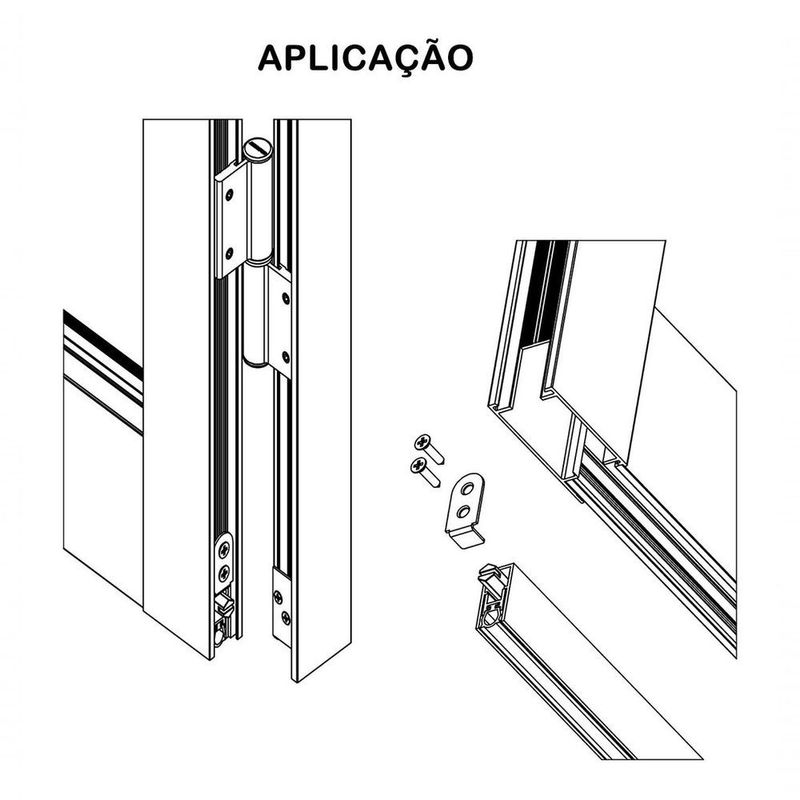 APLICAÇÃO